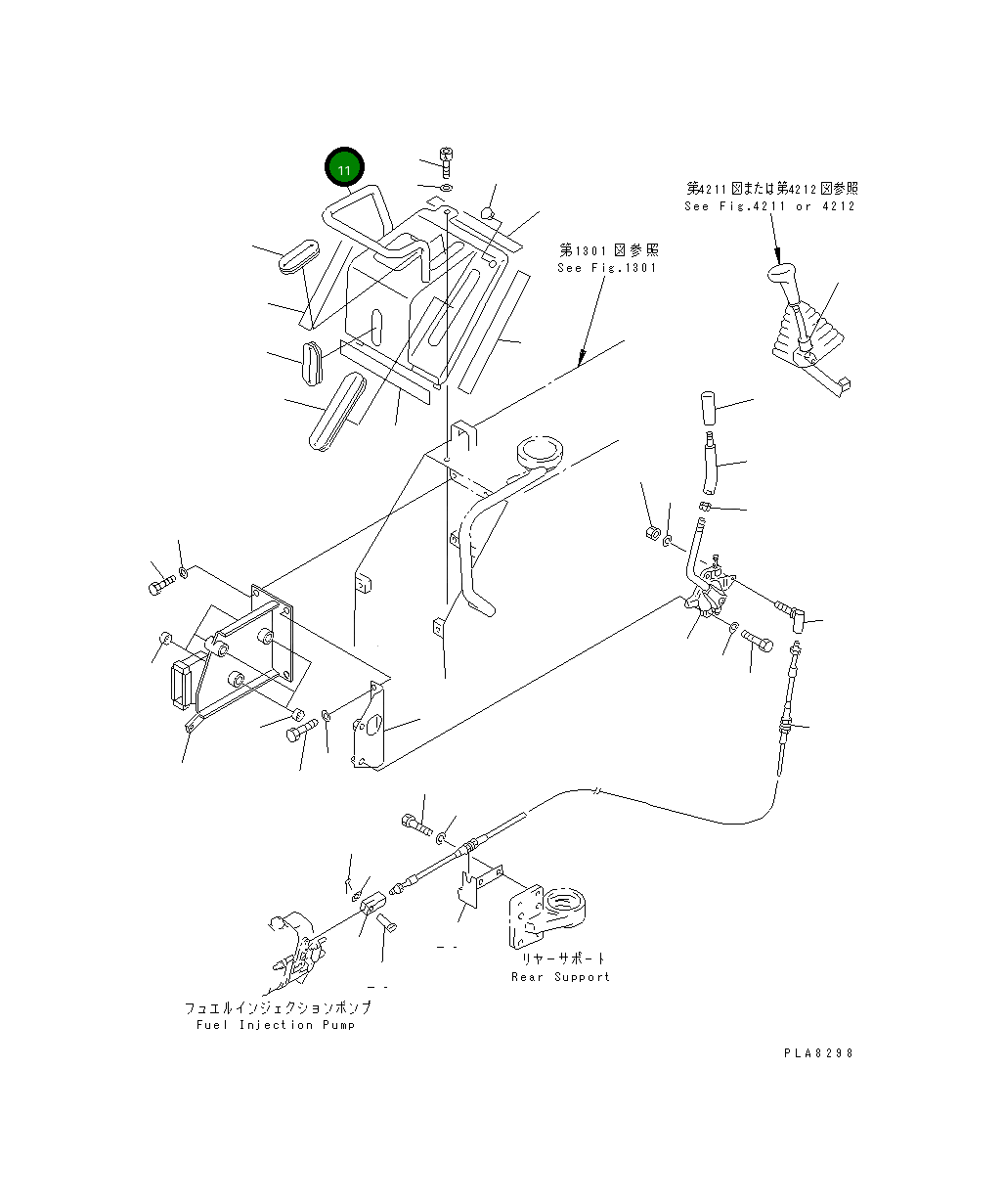 11

第4211図または第4212図参照
See Fig.4211 or 4212

第1301図参照
See Fig.1301

リヤーサポート
Rear Support

フュエルインジェクションポンプ
Fuel Injection Pump

PLA8298