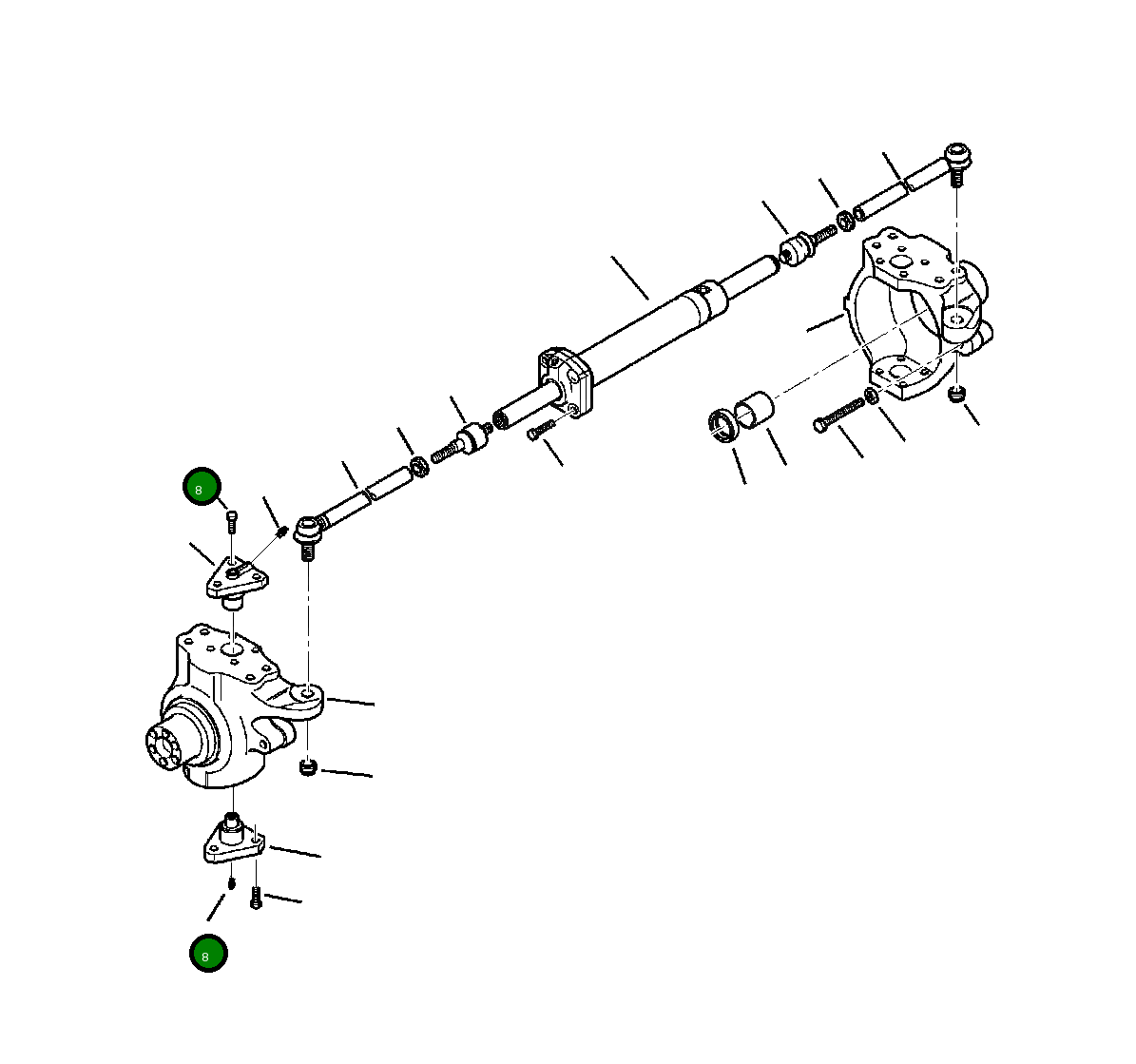 8

8