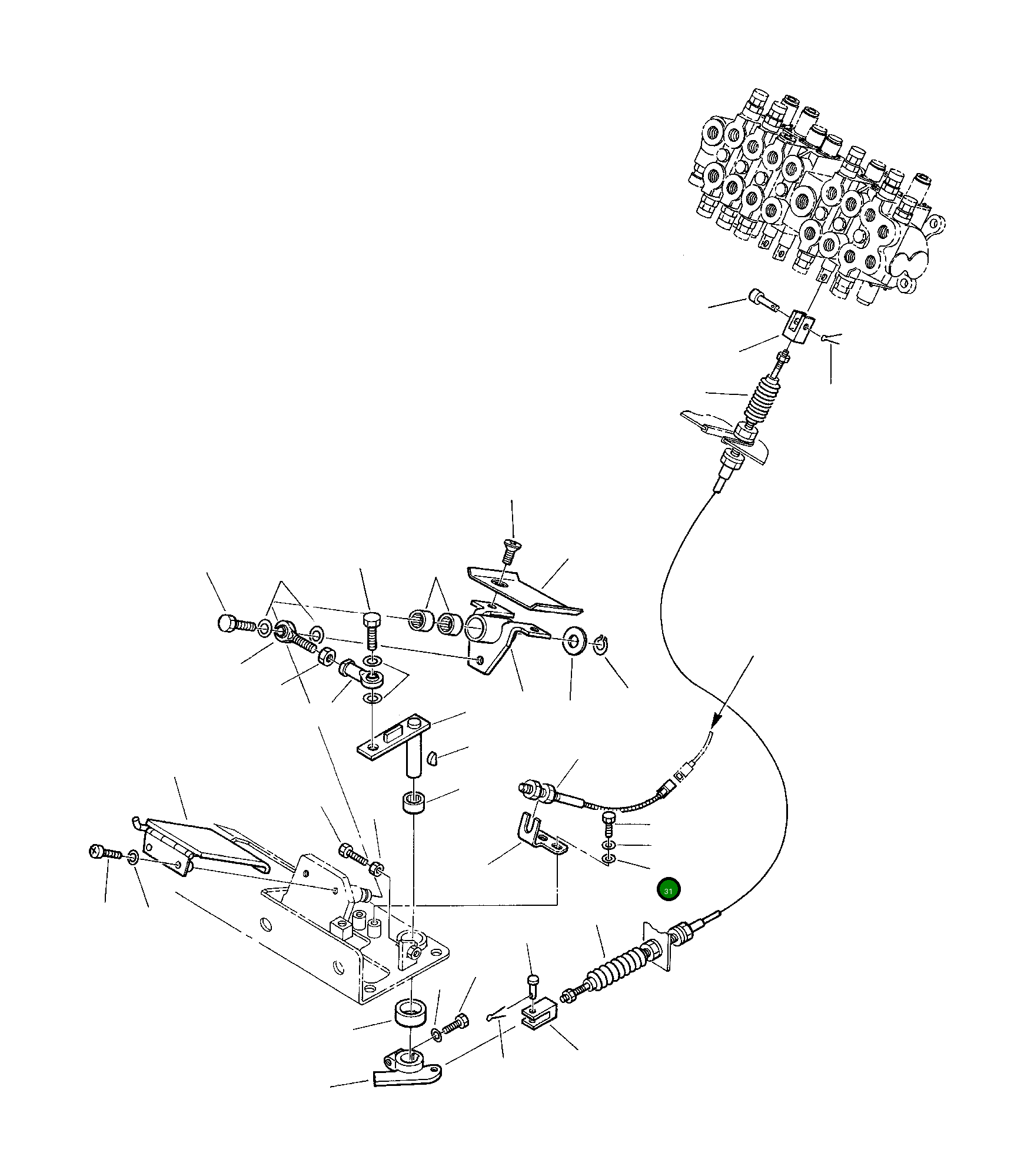 31