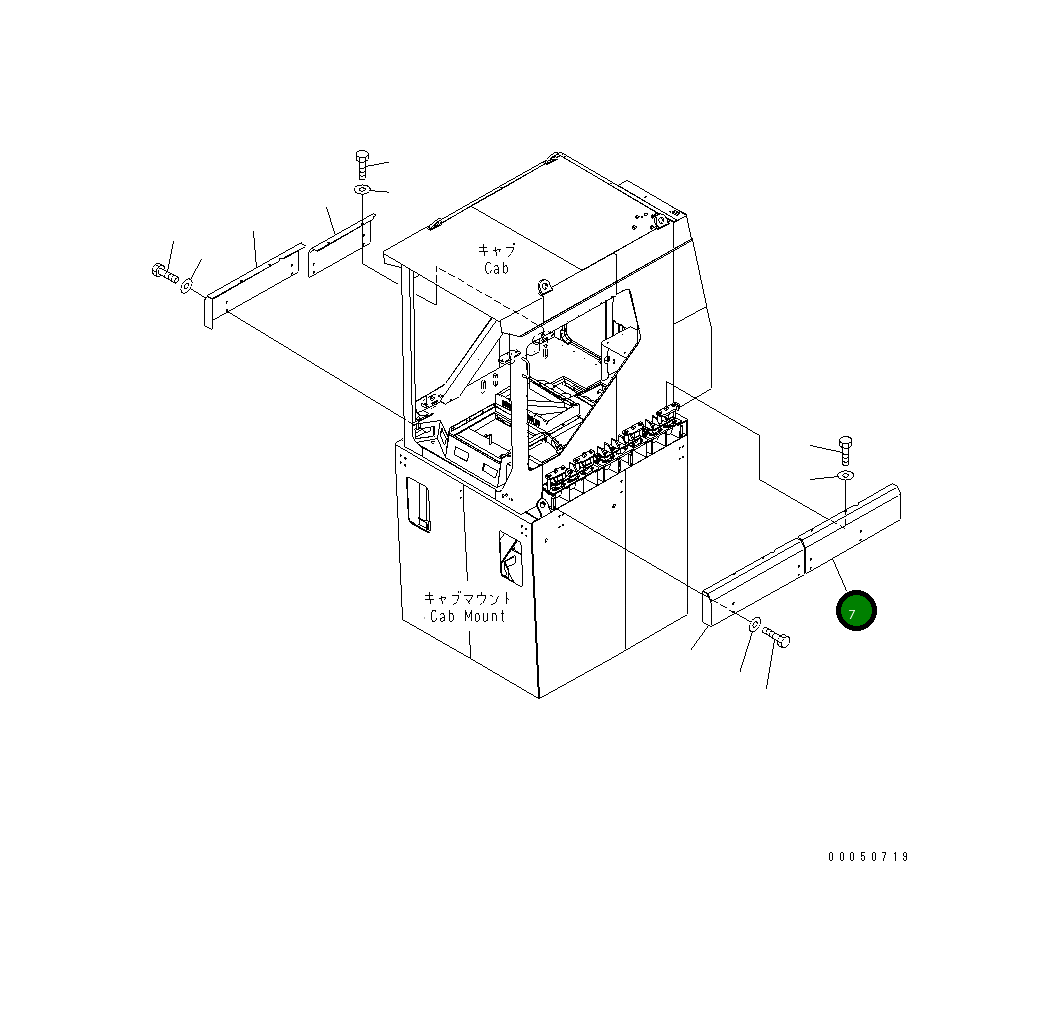 キャブ
Cab

キャブマウント
Cab Mount

7

00050719