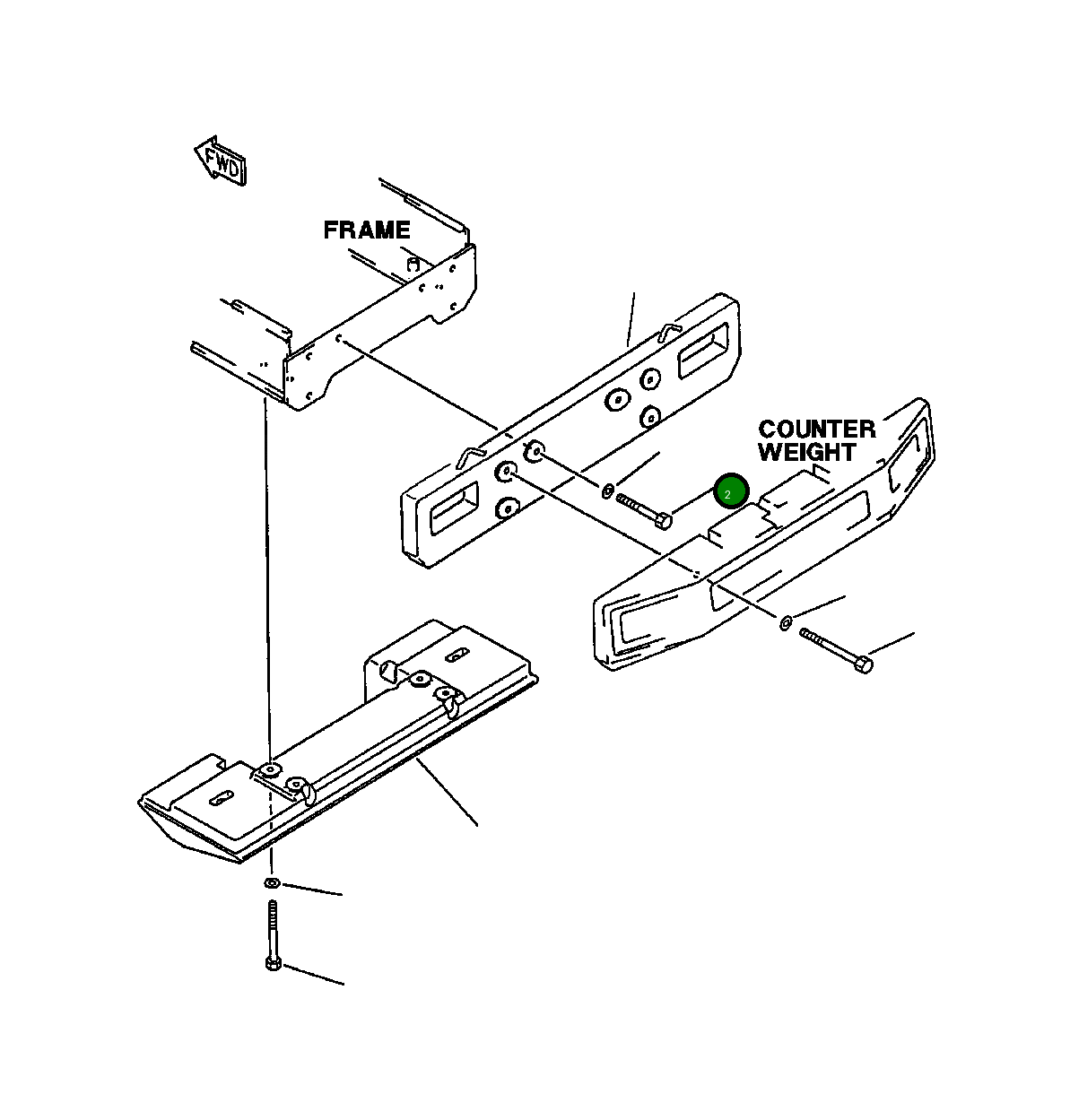 FWD

FRAME

COUNTER WEIGHT

2