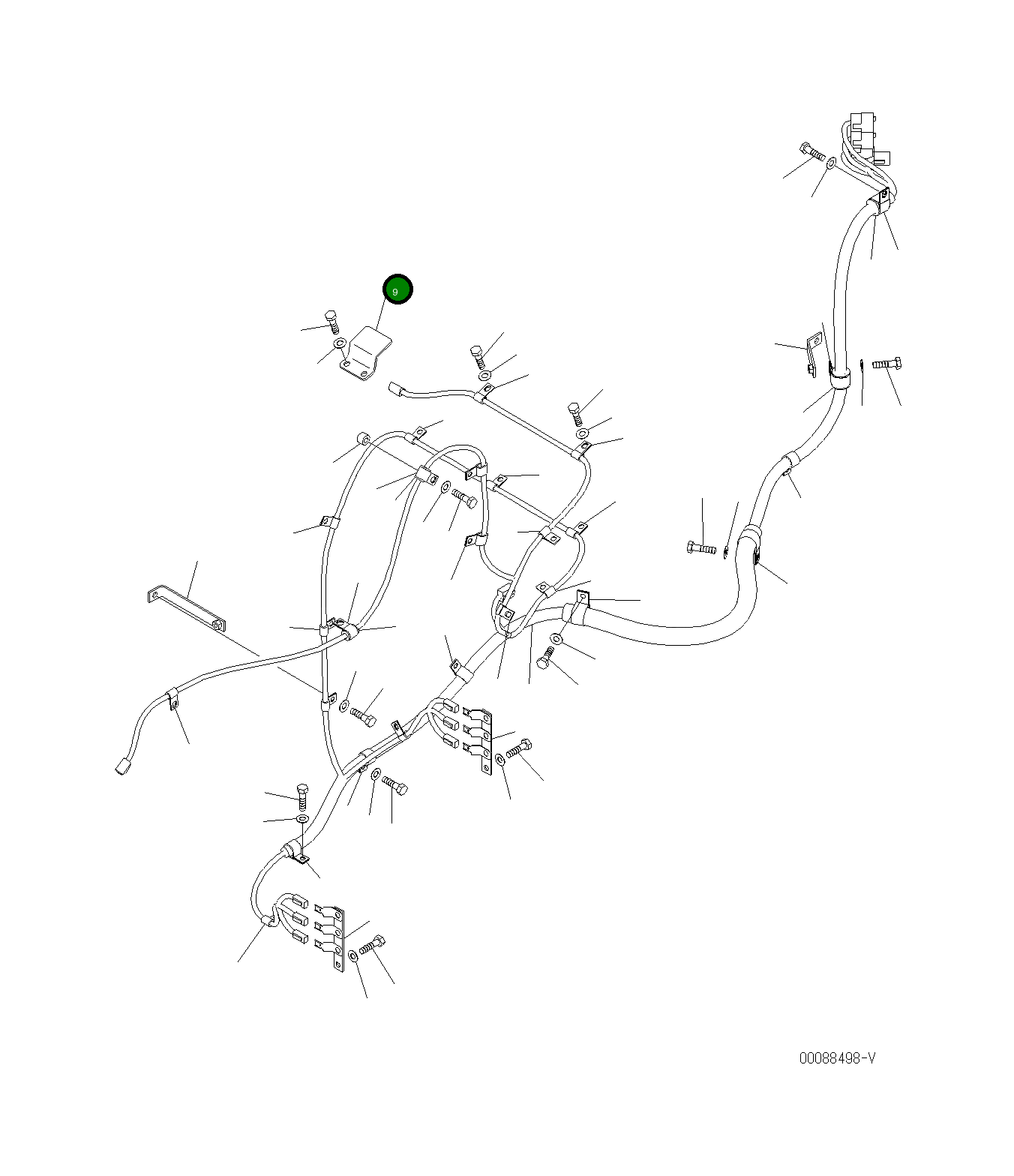 9

00088498-V