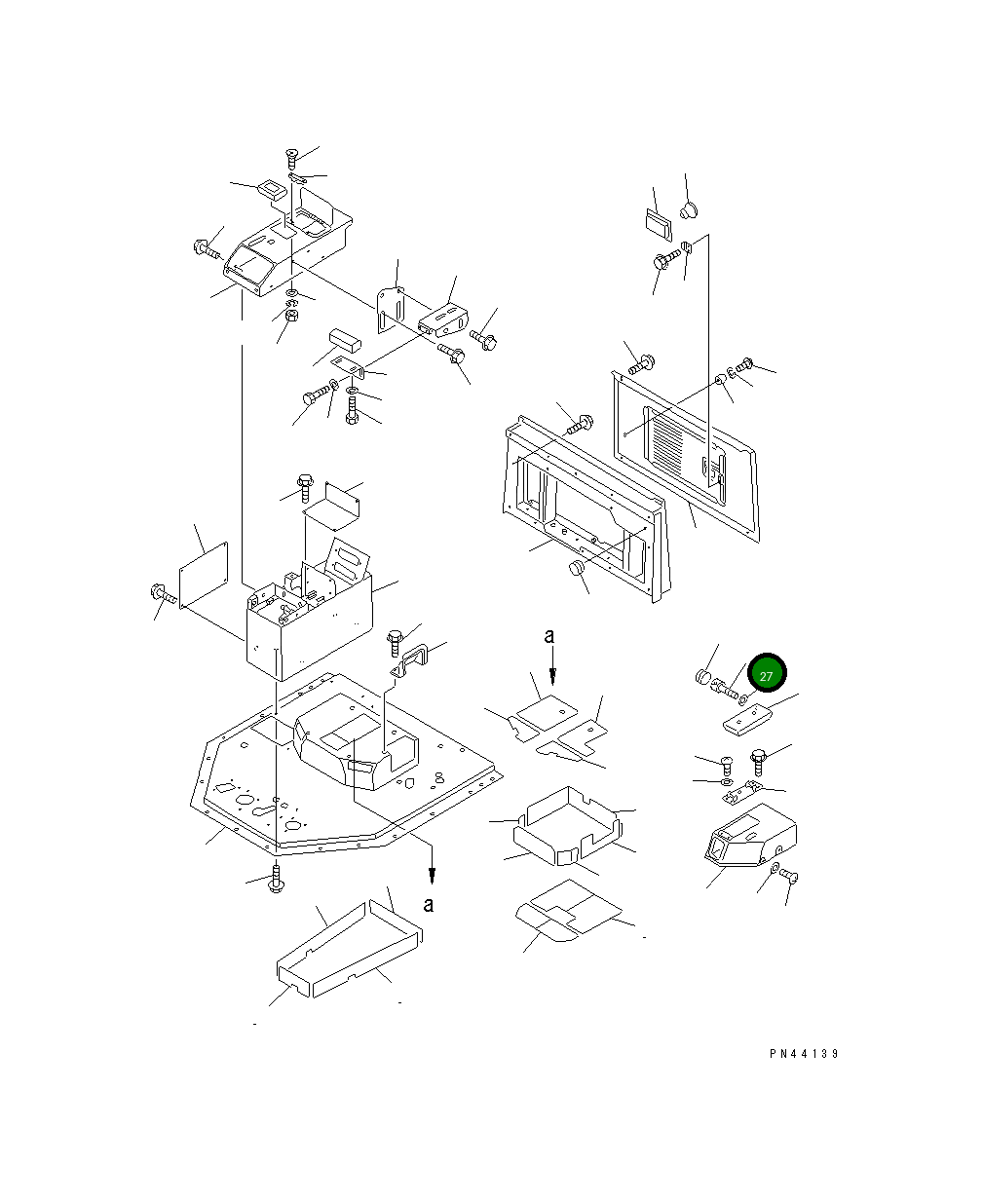 a

27

a

PN44139