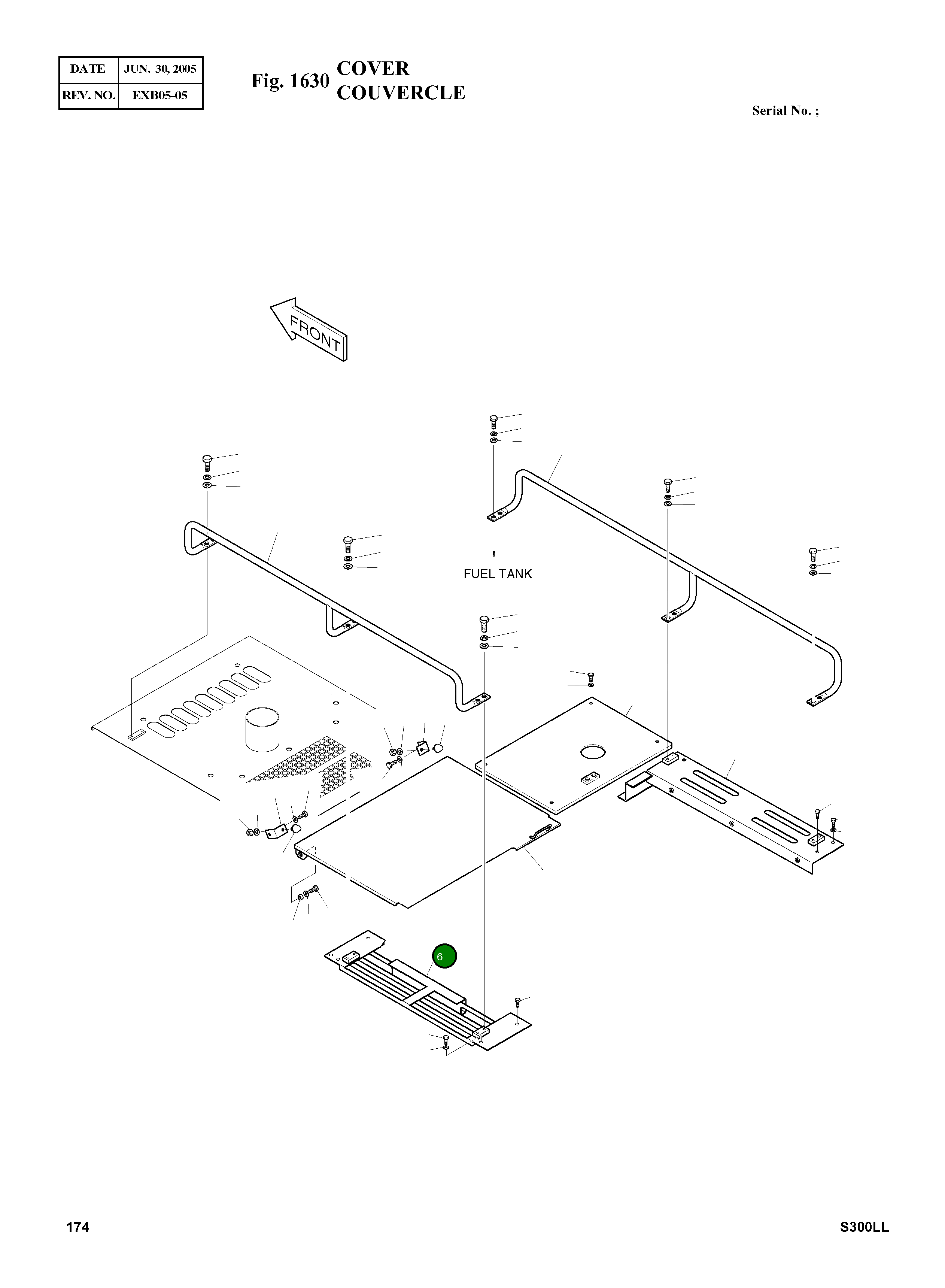 | DATE | JUN. 30, 2005 |
|---|---|
| REV. NO. | EXB05-05 |

Fig. 1630 COVER
COUVERCLE

Serial No. ;

FRONT

FUEL TANK

6

174

S300LL