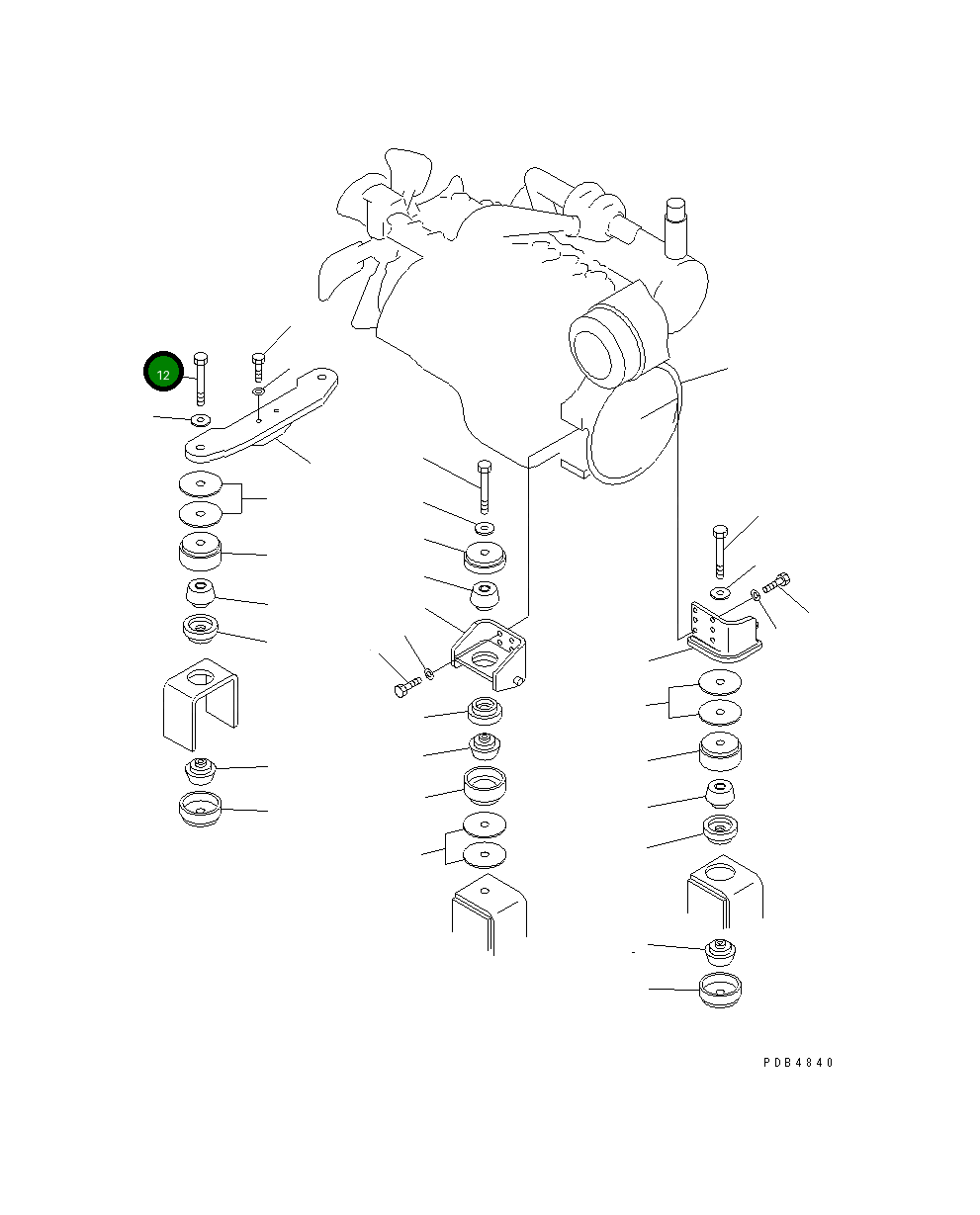 12

PDB4840