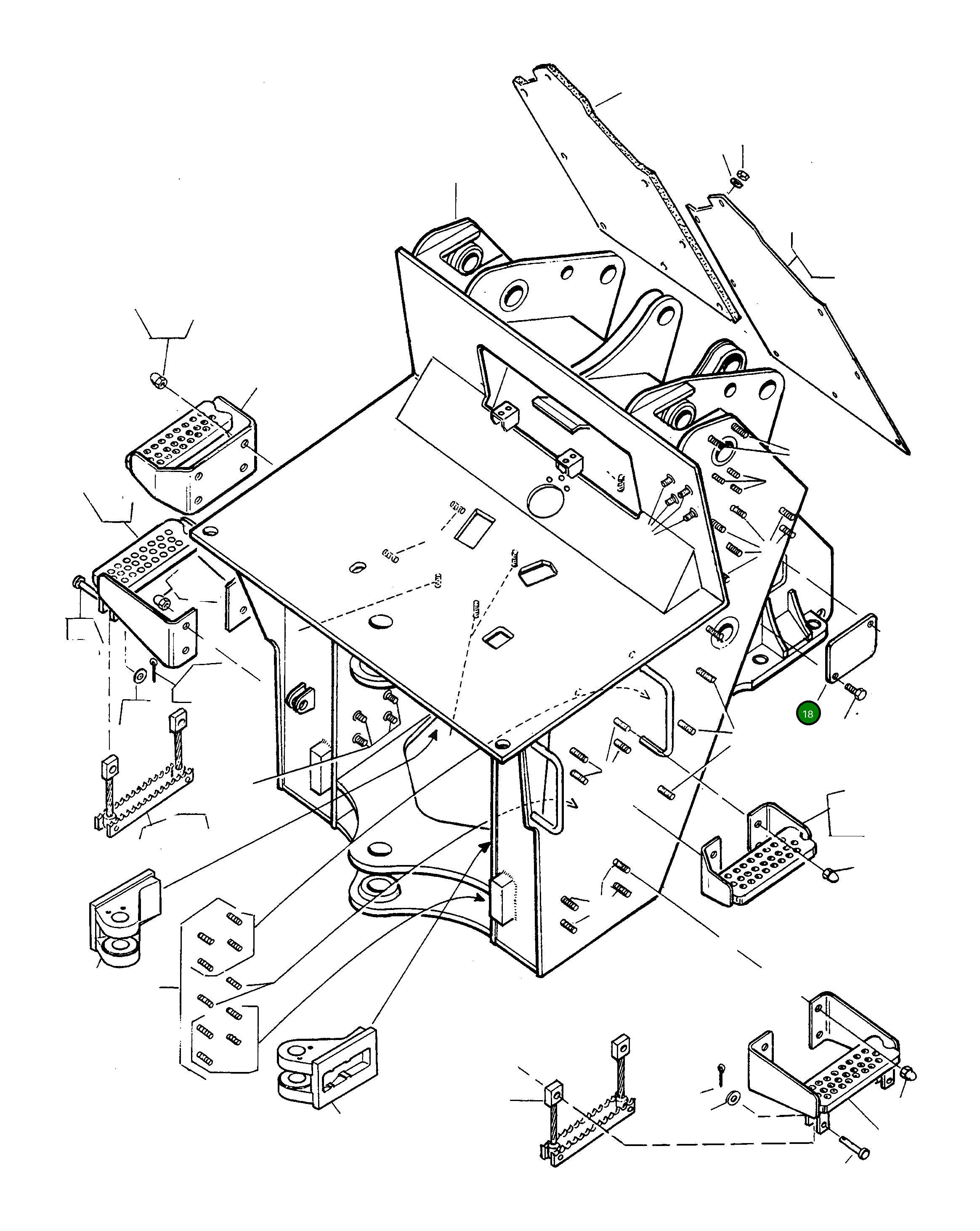 18