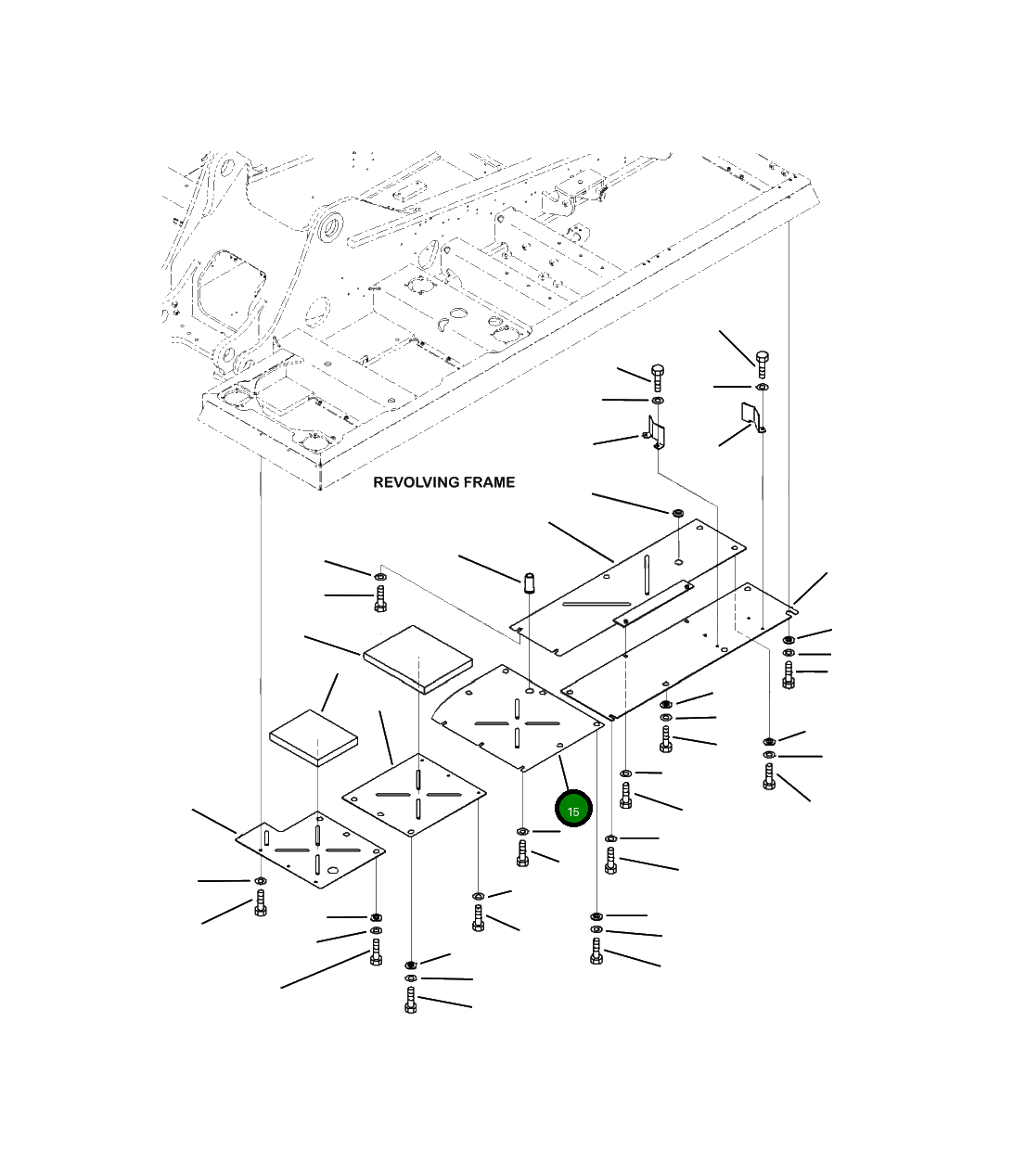 REVOLVING FRAME

15