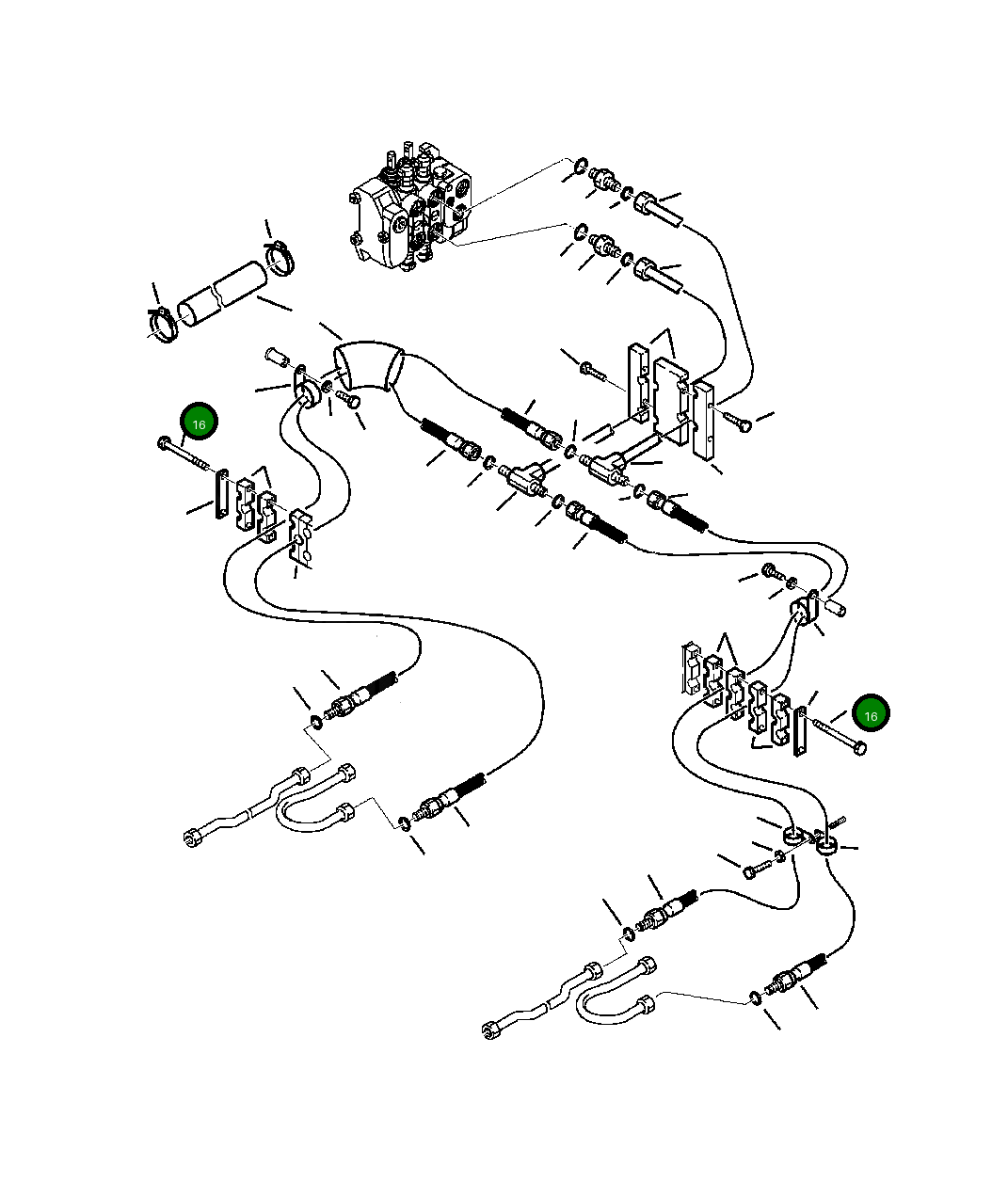 16

16