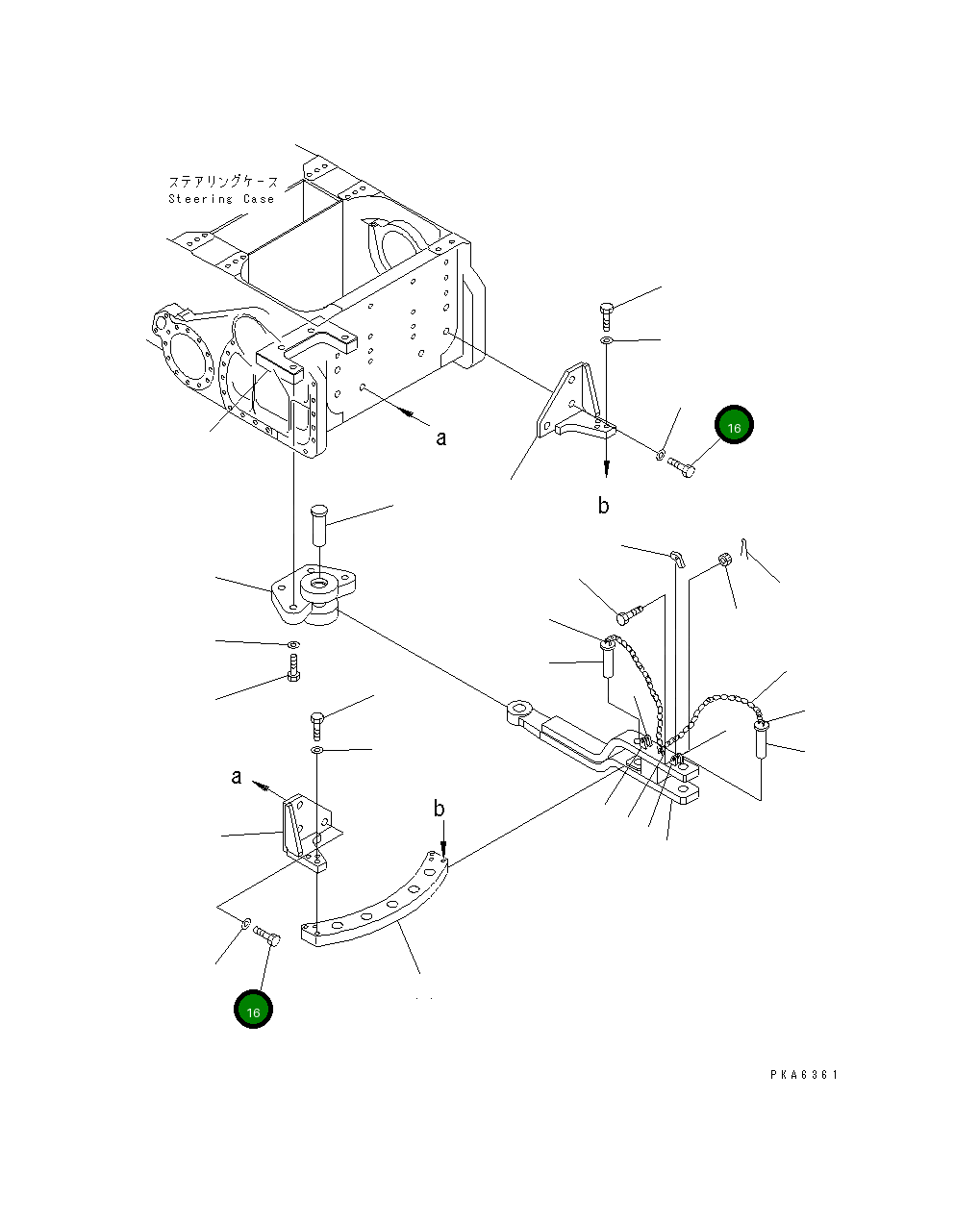 ステアリングケース
Steering Case

a

16

b

a

b

16

PKA6361