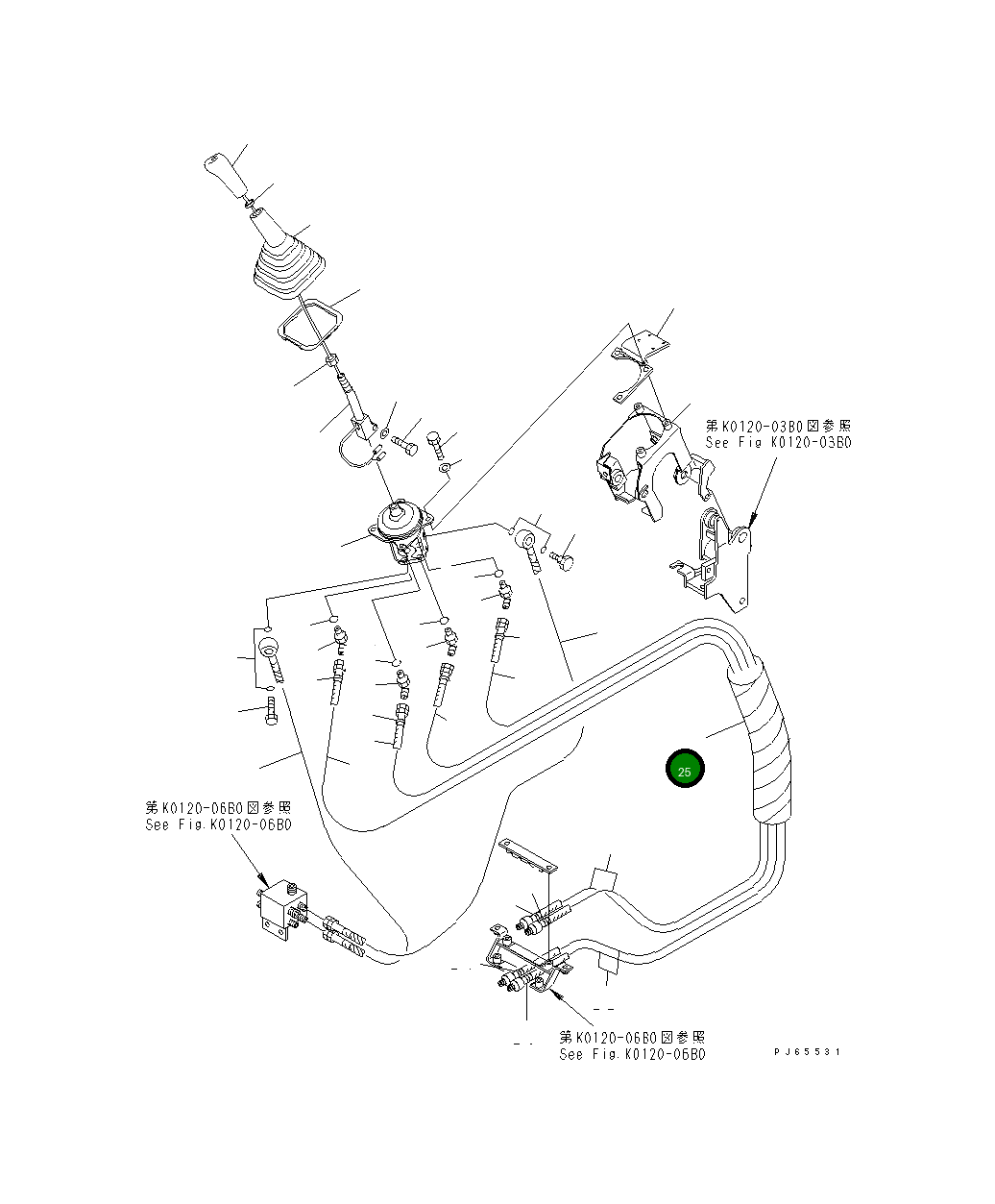 第K0120-03B0図参照
See Fig K0120-03B0

25

第K0120-06B0図参照
See Fig.K0120-06B0

第K0120-06B0図参照
See Fig.K0120-06B0

PJ65531