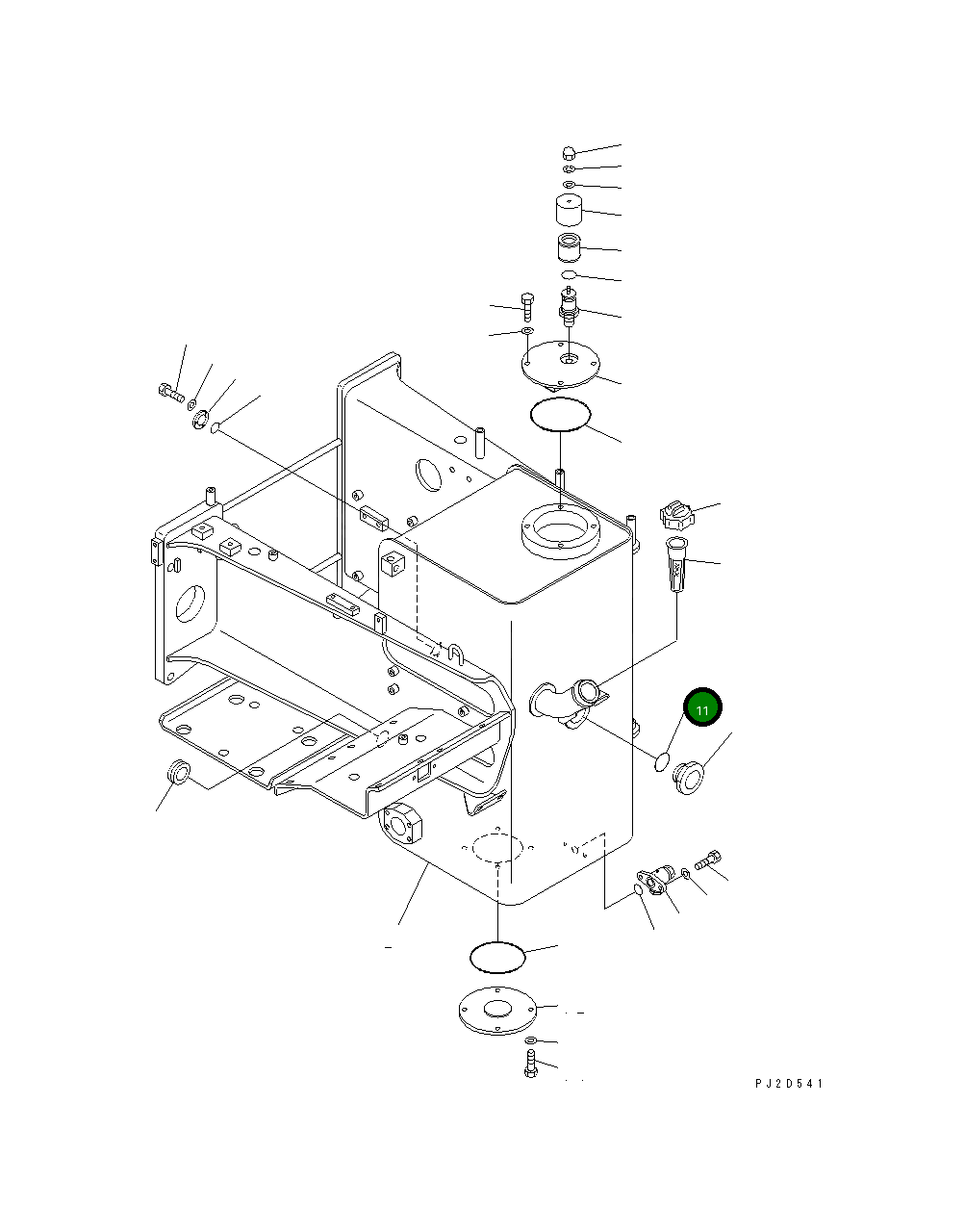 11

PJ2D541