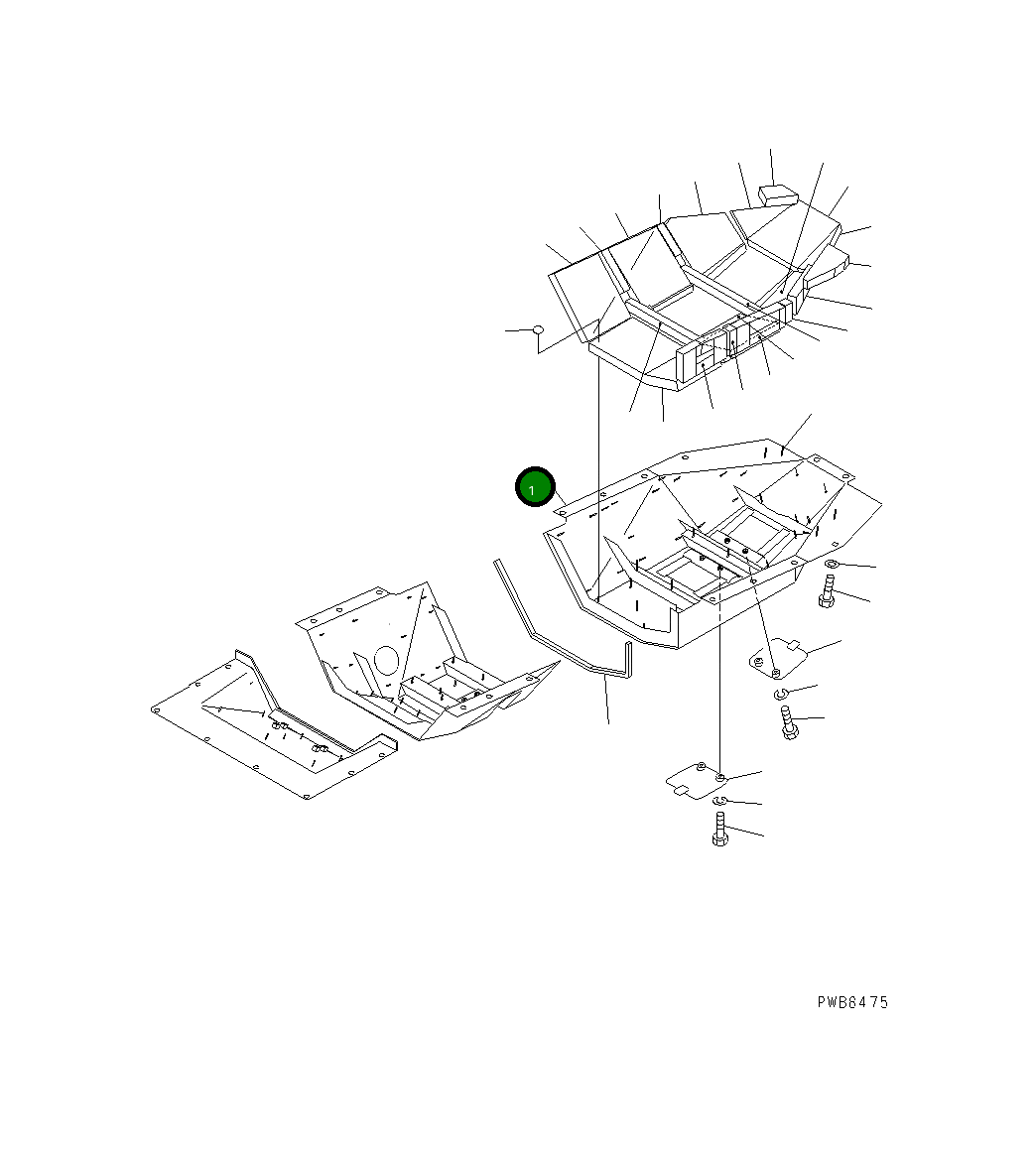 1

PWB6475