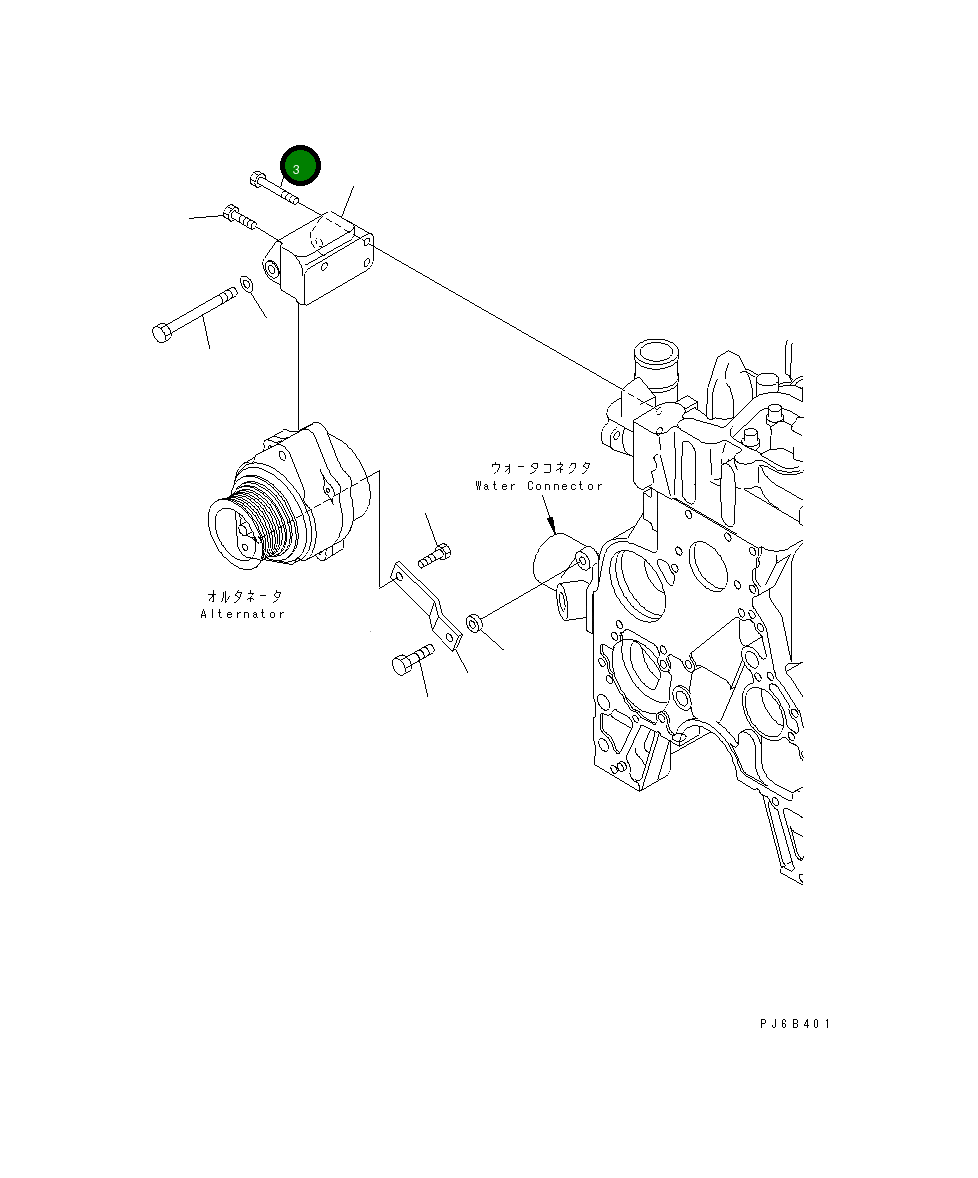 3

ウォータコネクタ
Water Connector

オルタネータ
Alternator

PJ6B401