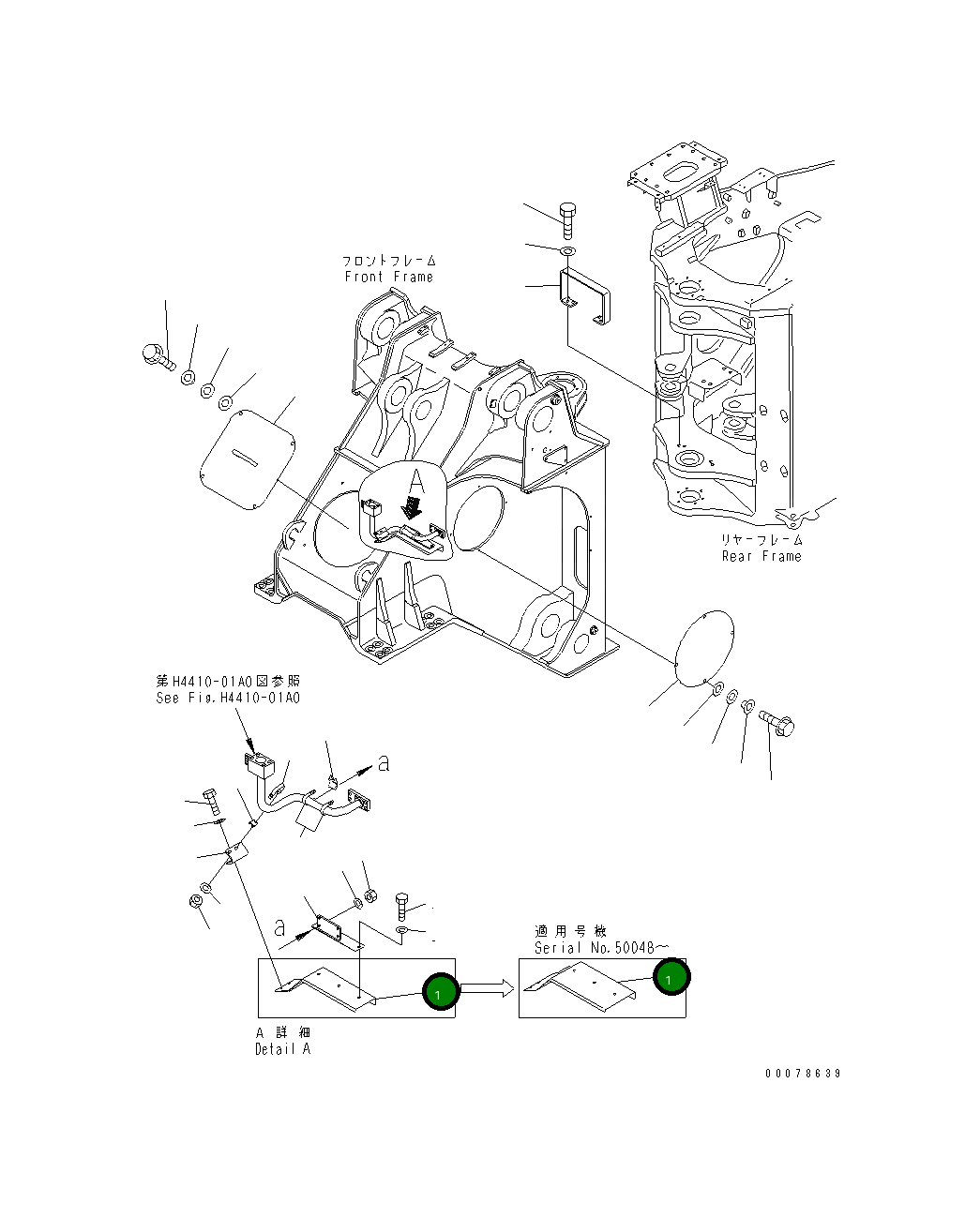 フロントフレーム
Front Frame

A

リヤーフレーム
Rear Frame

第H4410-01A0図参照
See Fig.H4410-01A0

a

a

適用号機
Serial No.50048～

1

1

A 詳細
Detail A

00078639