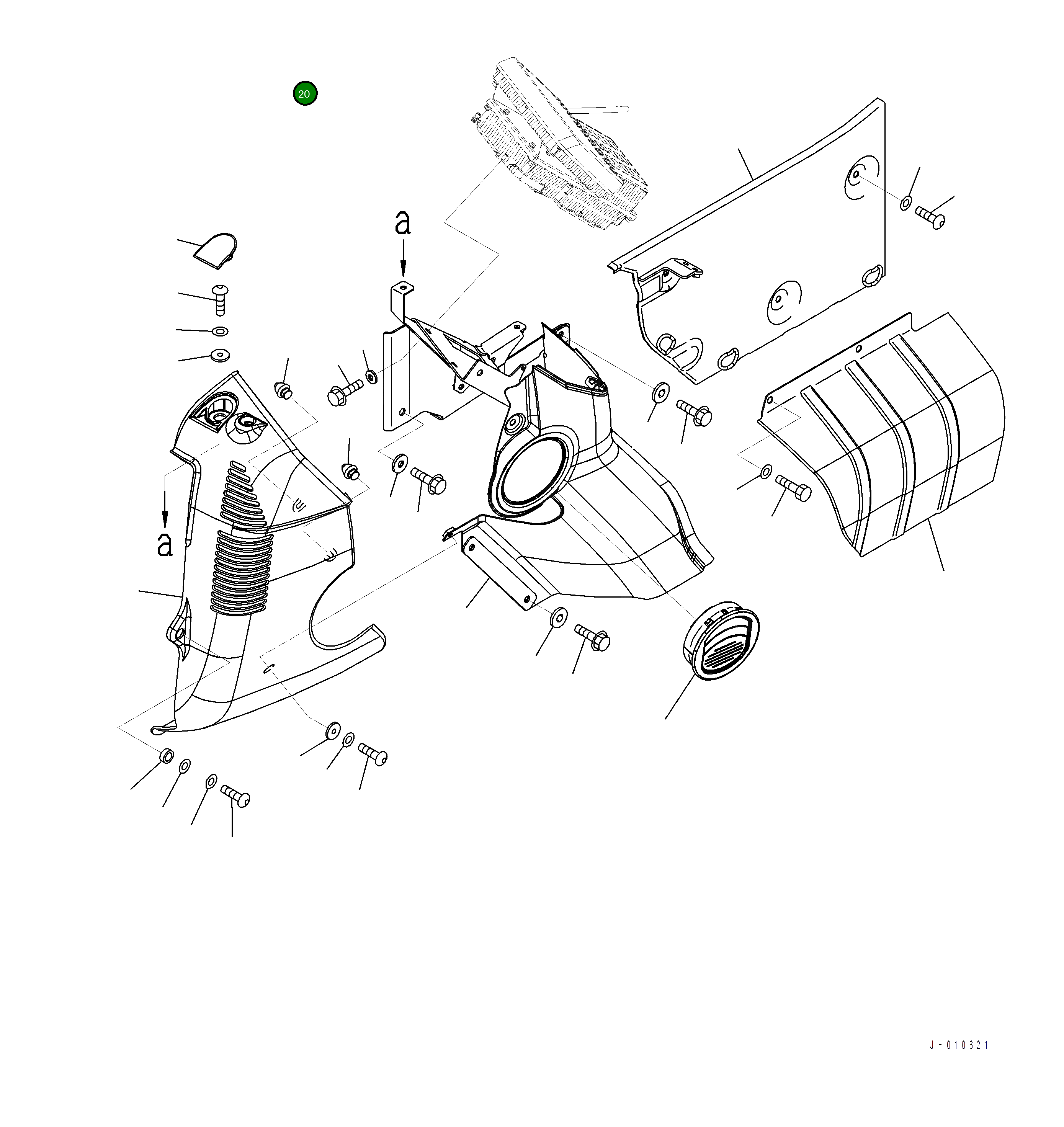 20

a

a

J-010621