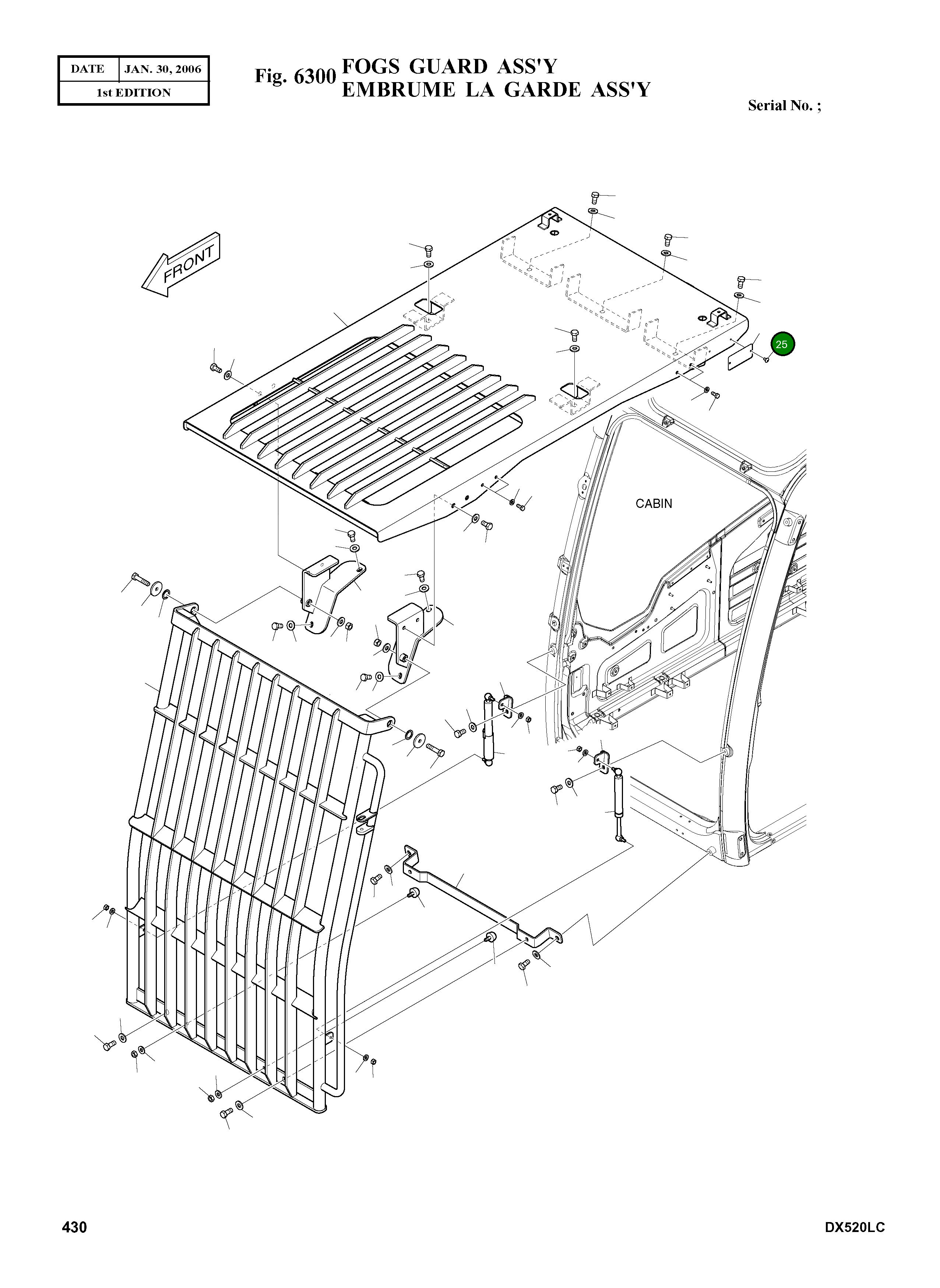 | DATE | JAN. 30, 2006 |
|---|---|
| 1st EDITION | |

Fig. 6300 FOGS GUARD ASS'Y
EMBRUME LA GARDE ASS'Y

Serial No. ;

FRONT

25

CABIN

430

DX520LC