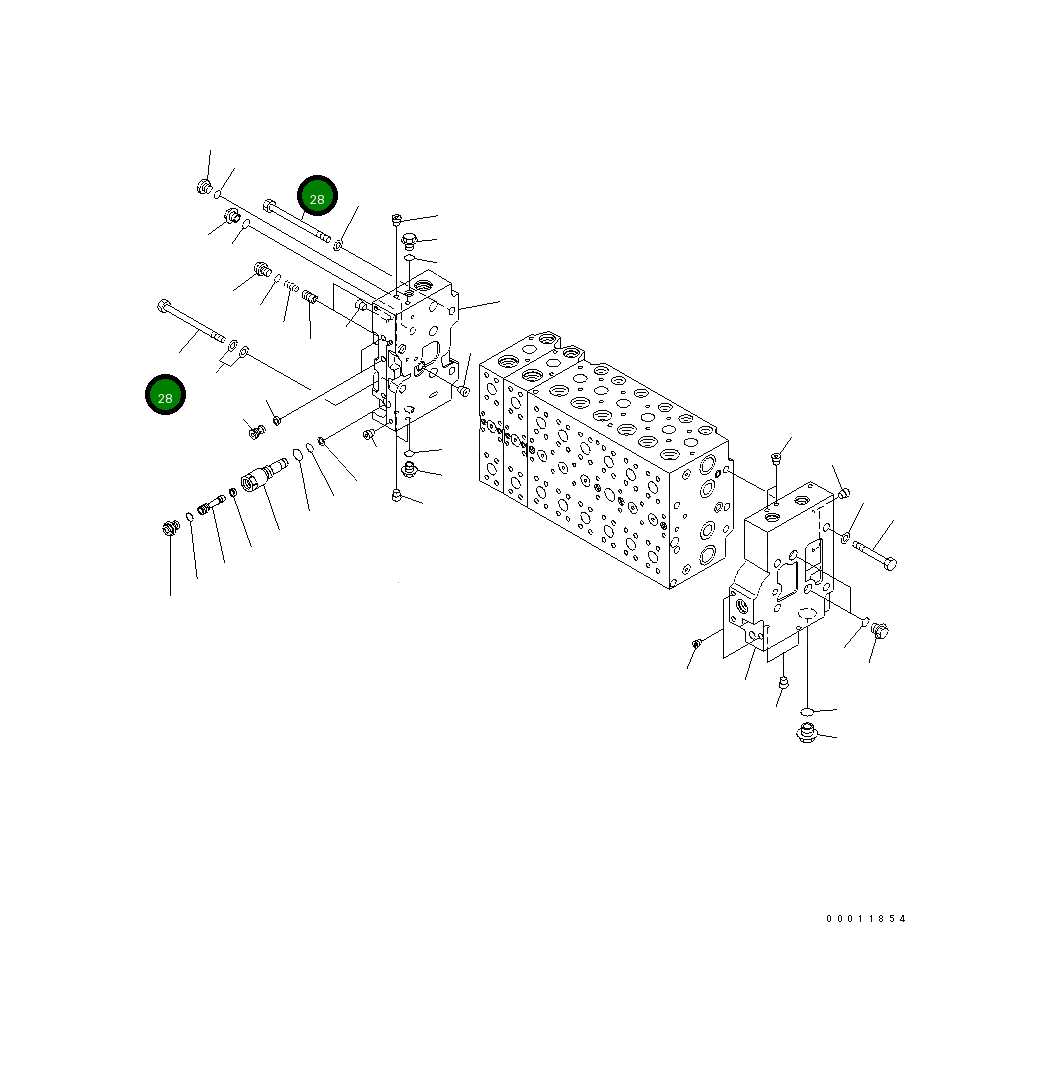 28

28

00011854