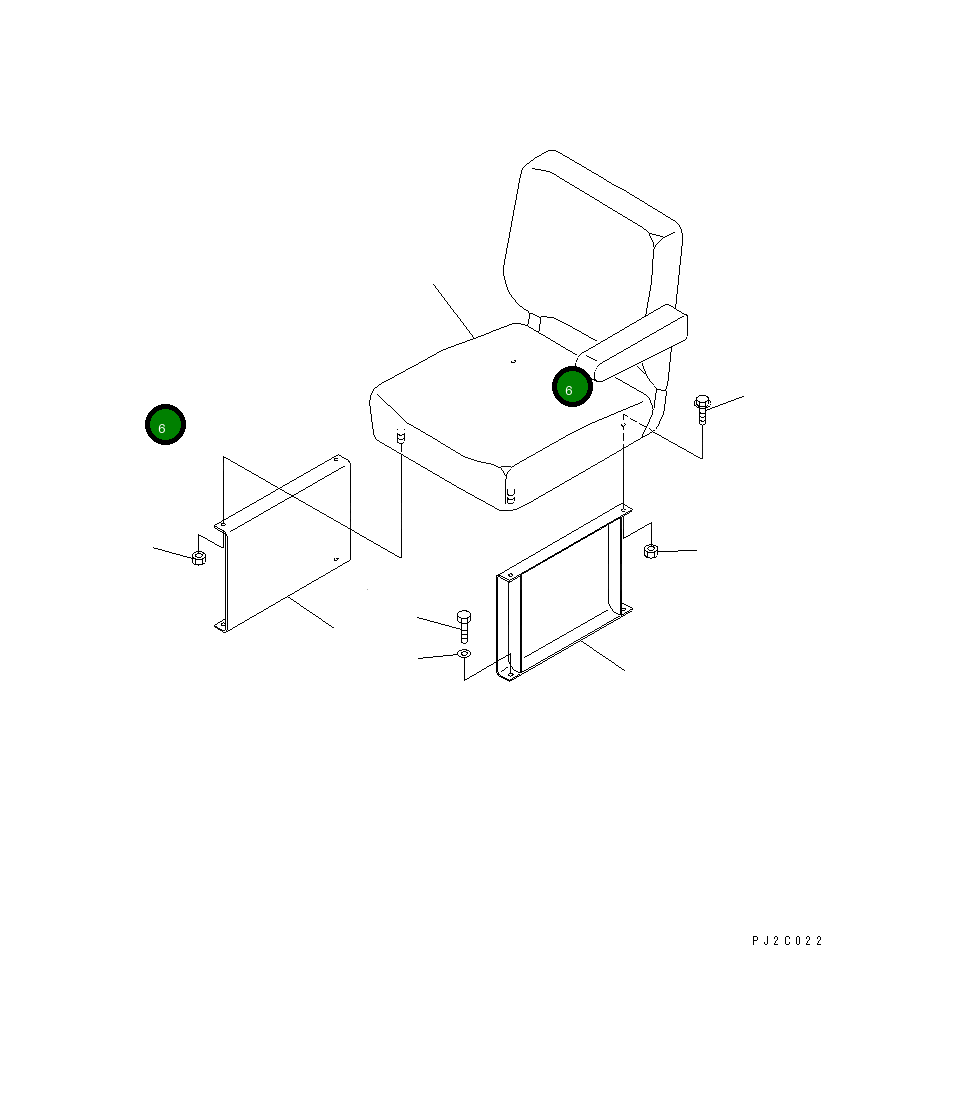 6
6
PJ2C022