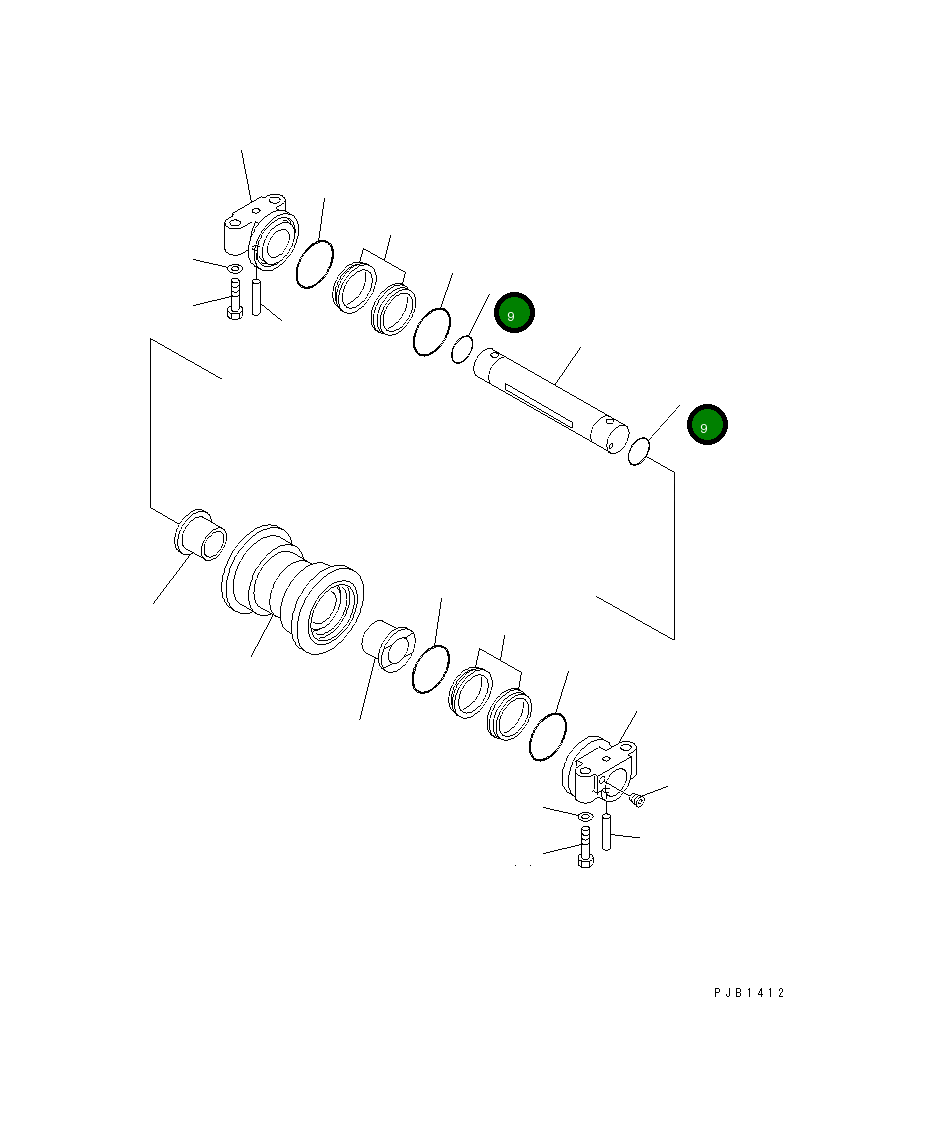 9

9

PJB1412