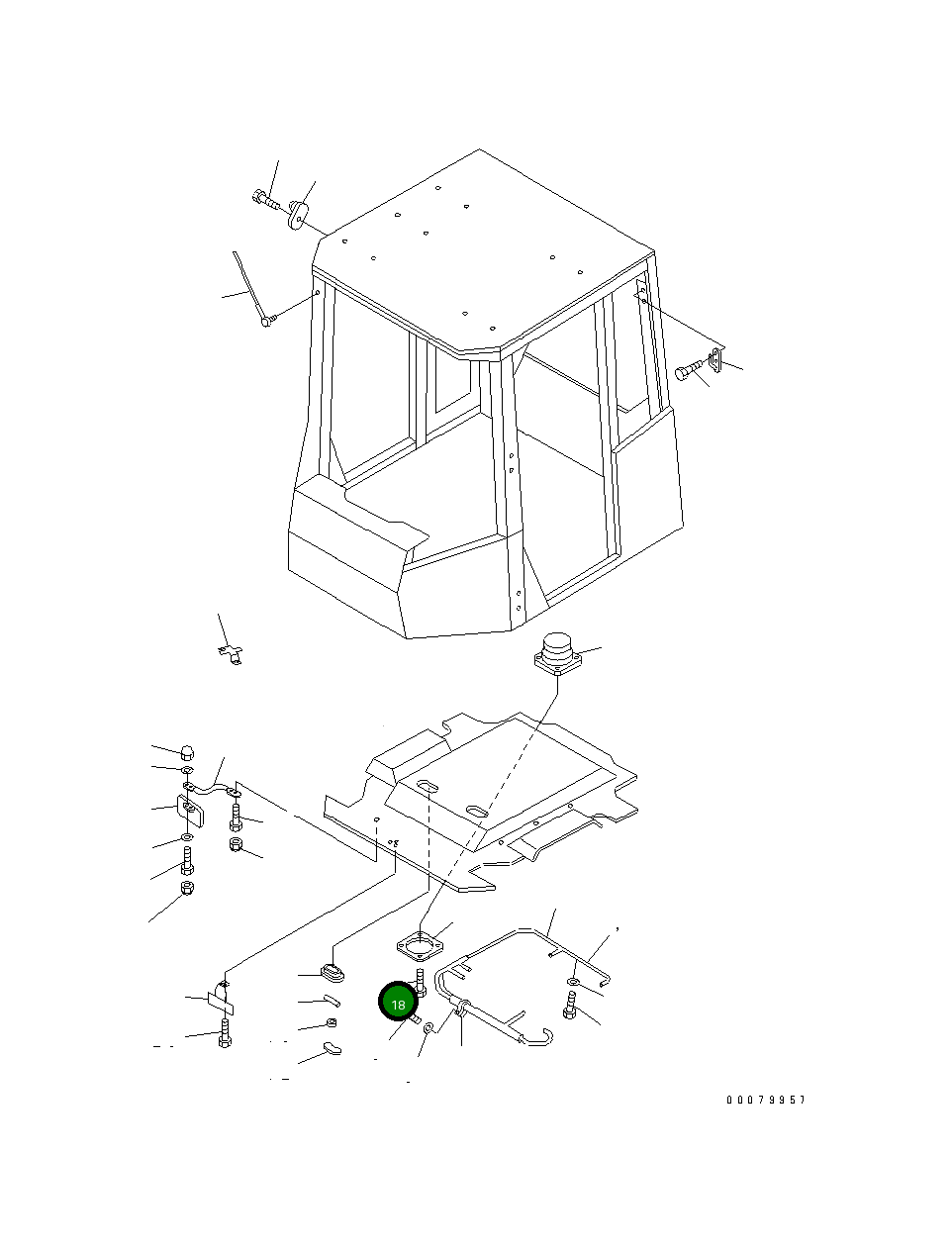 18

00079957