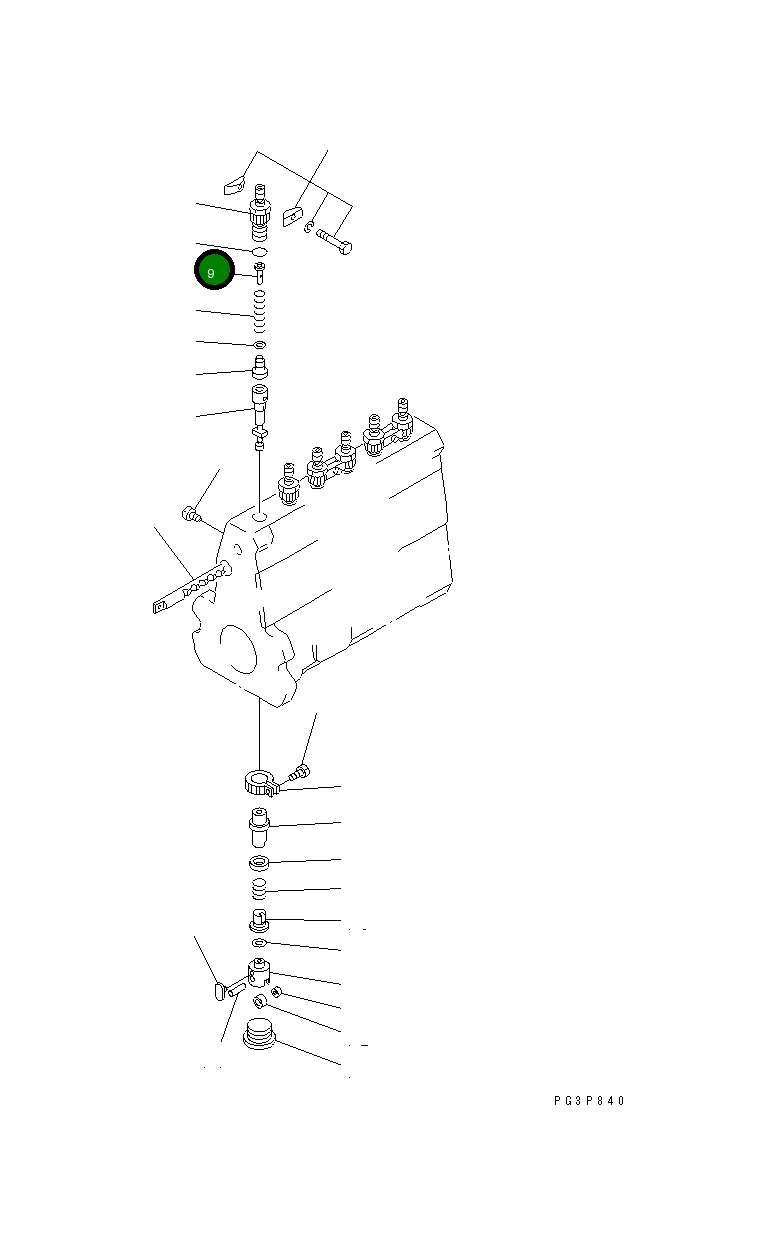 9

PG3P840