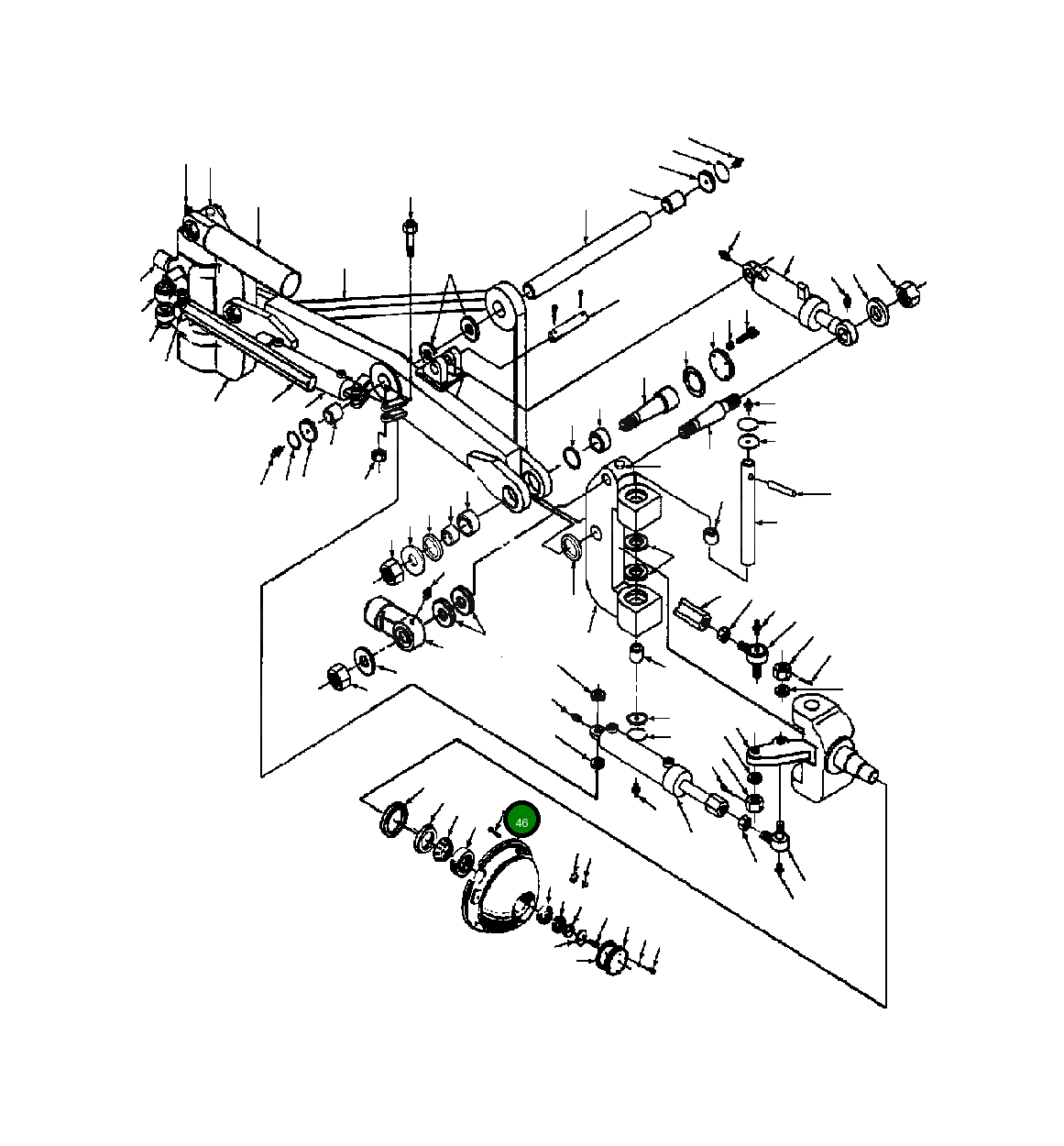 46