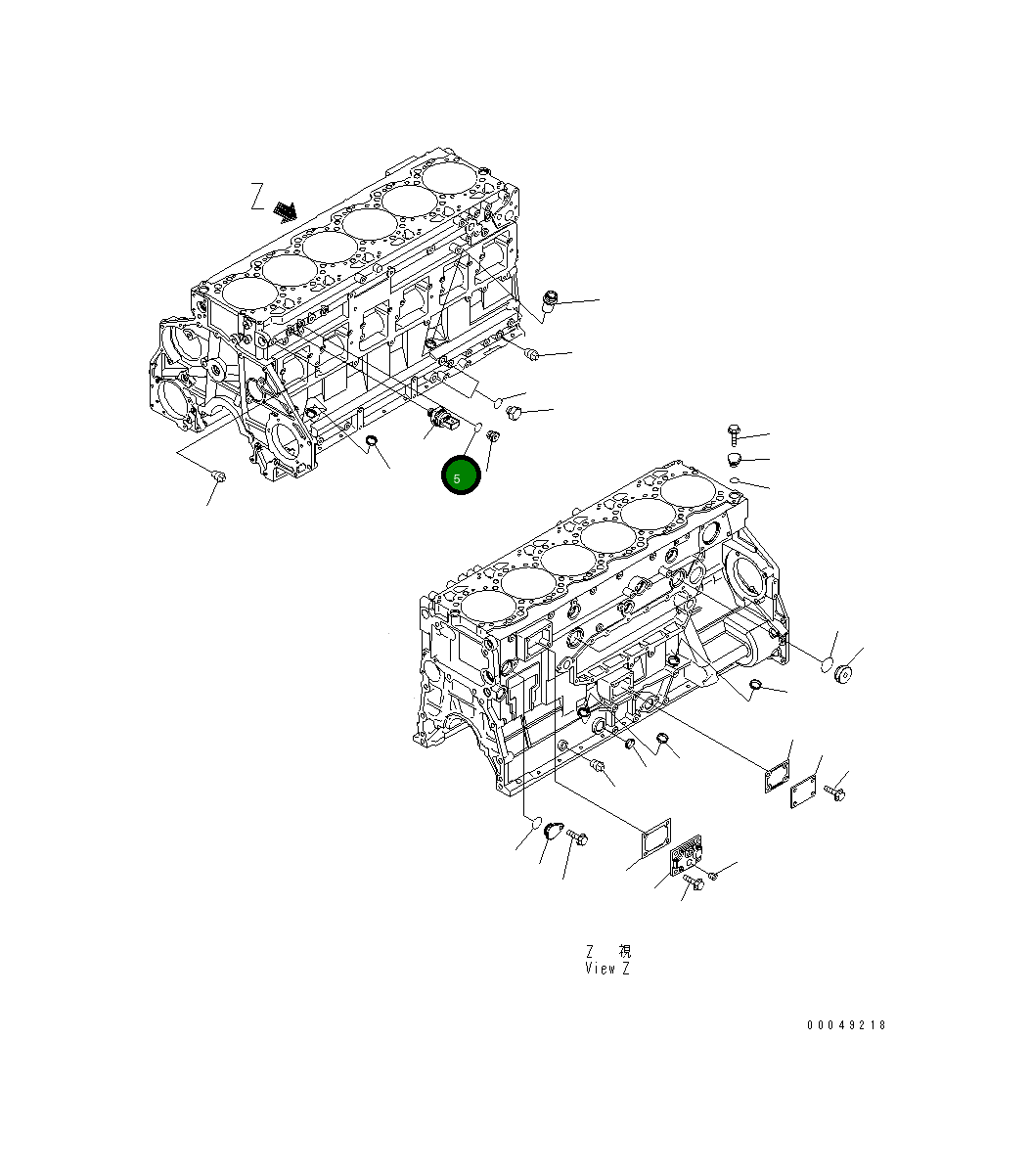 Z

5

Z 視
View Z

00049218