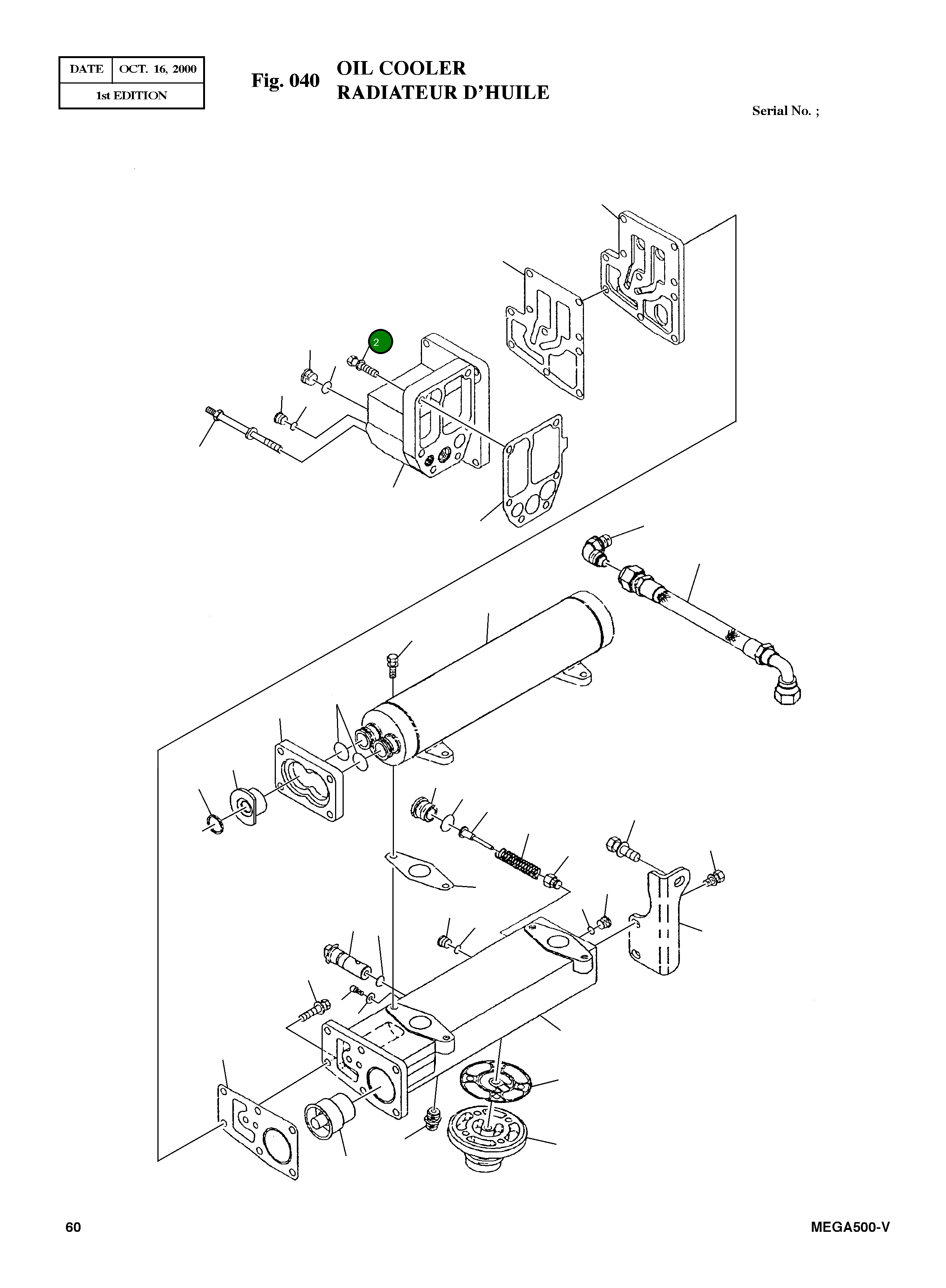 | DATE | OCT. 16, 2000 |
|---|---|
| 1st EDITION | |

Fig. 040 OIL COOLER
RADIATEUR D'HUILE

Serial No. ;

2

60

MEGA500-V