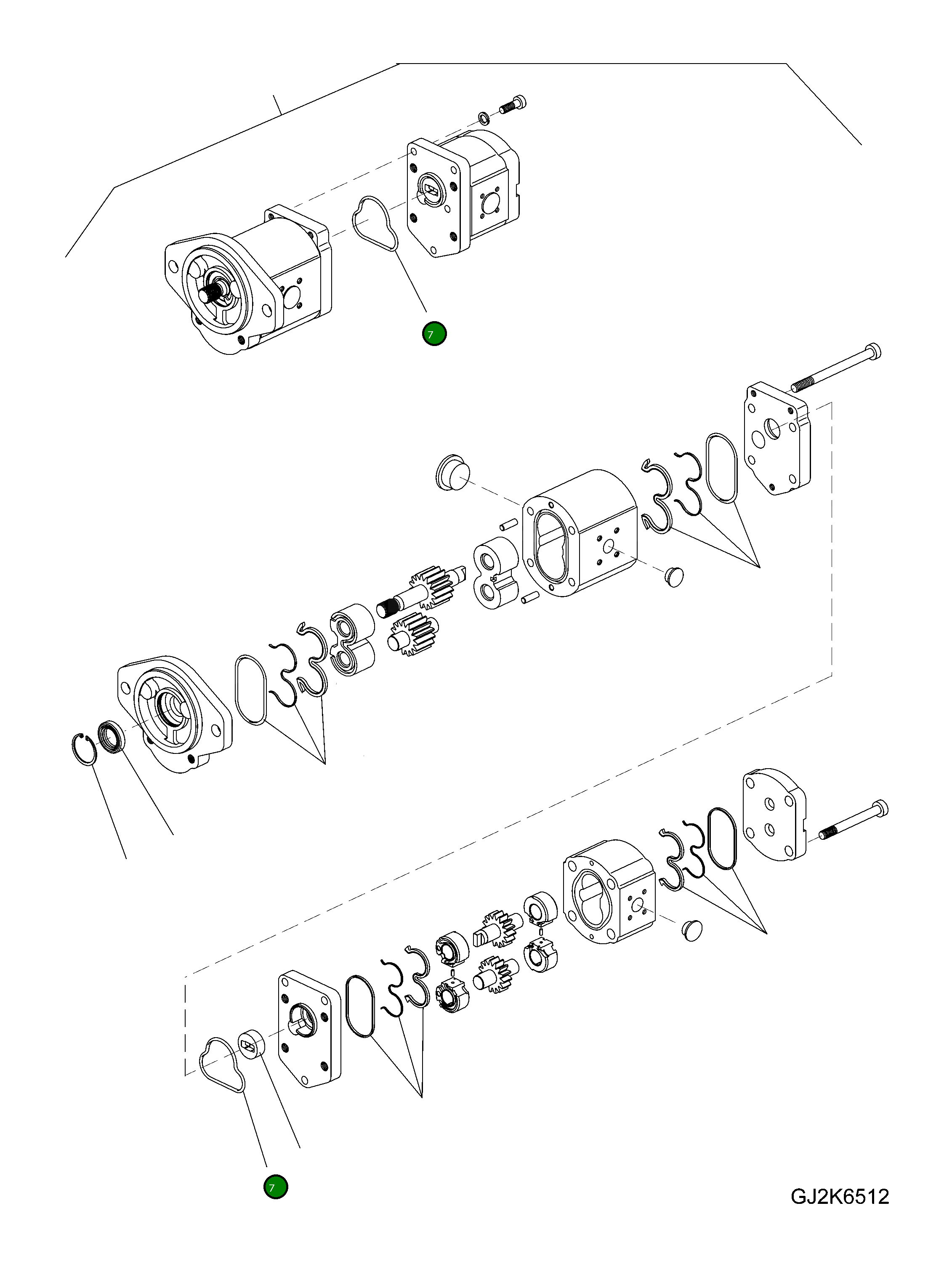 7

7

GJ2K6512