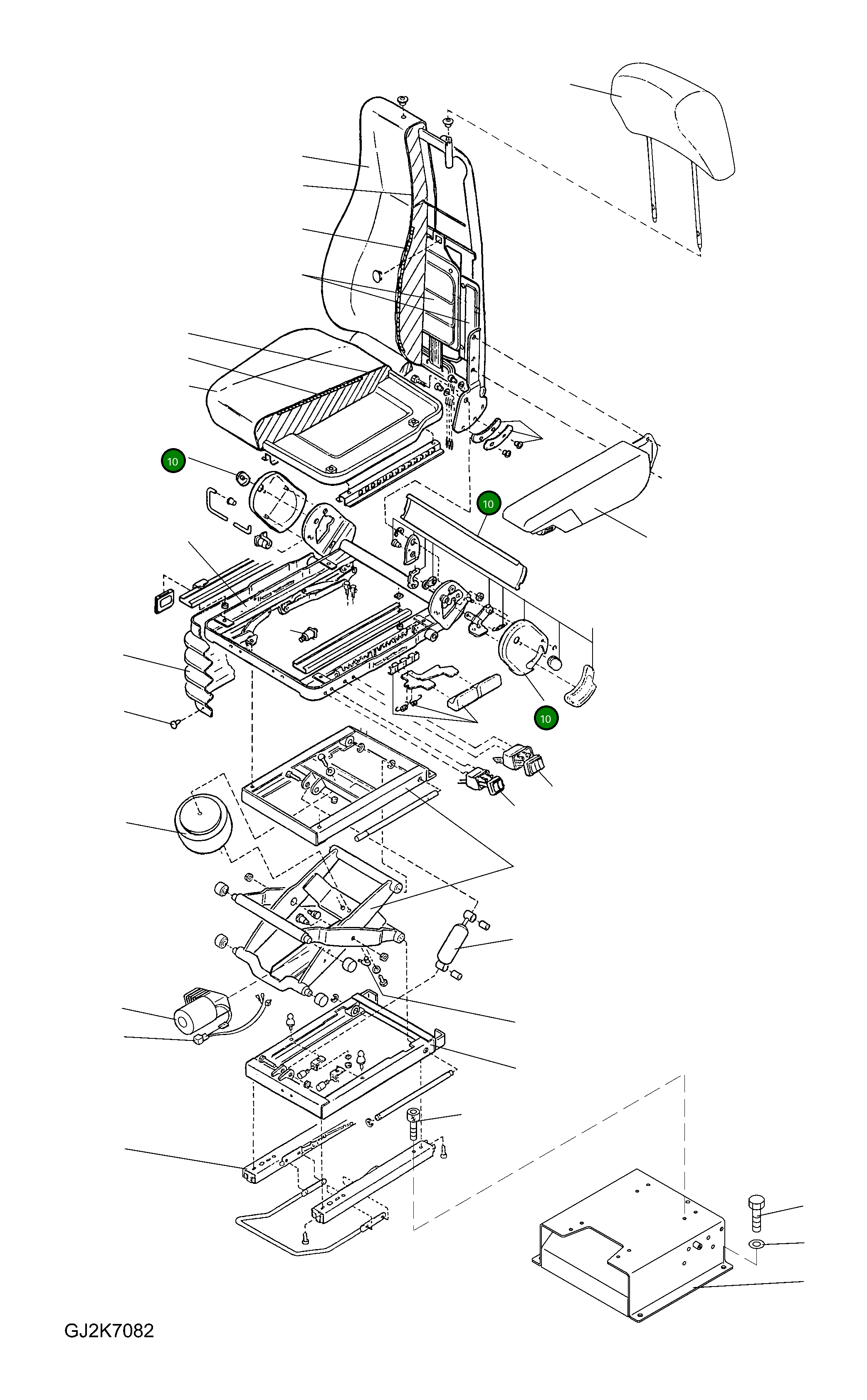 10

10

10

GJ2K7082