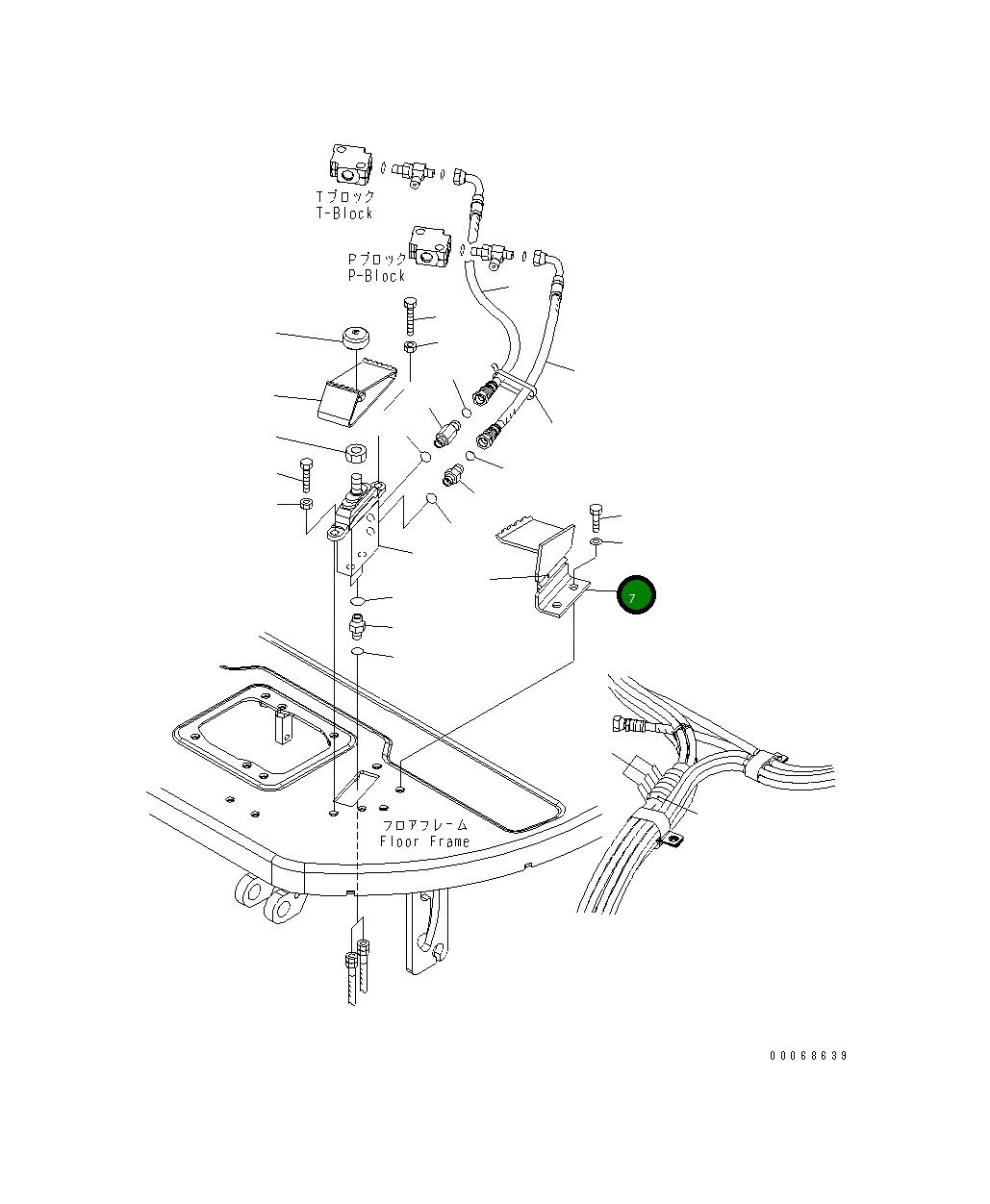 Tブロック
T-Block

Pブロック
P-Block

7

フロアフレーム
Floor Frame

00068639