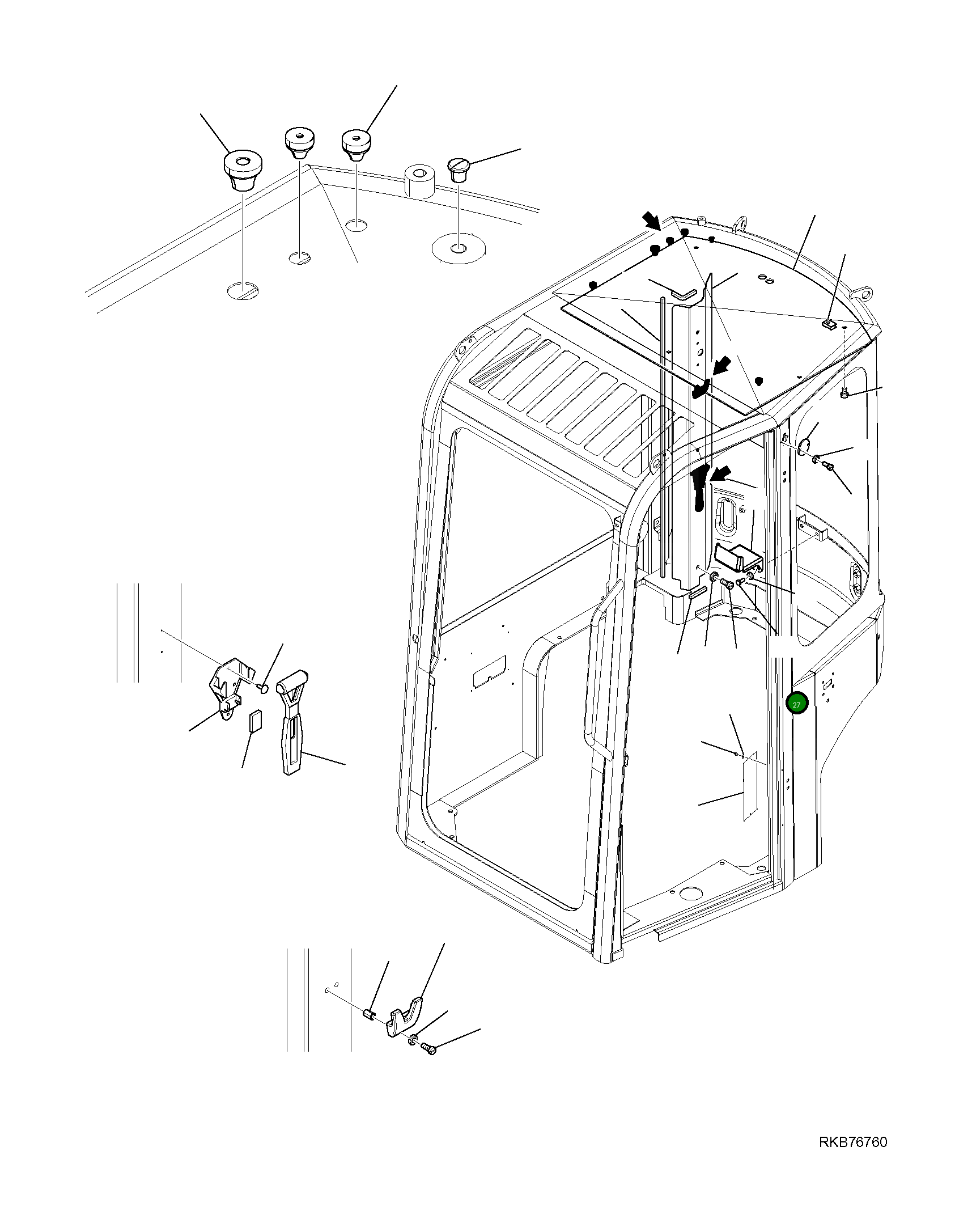 27

RKB76760