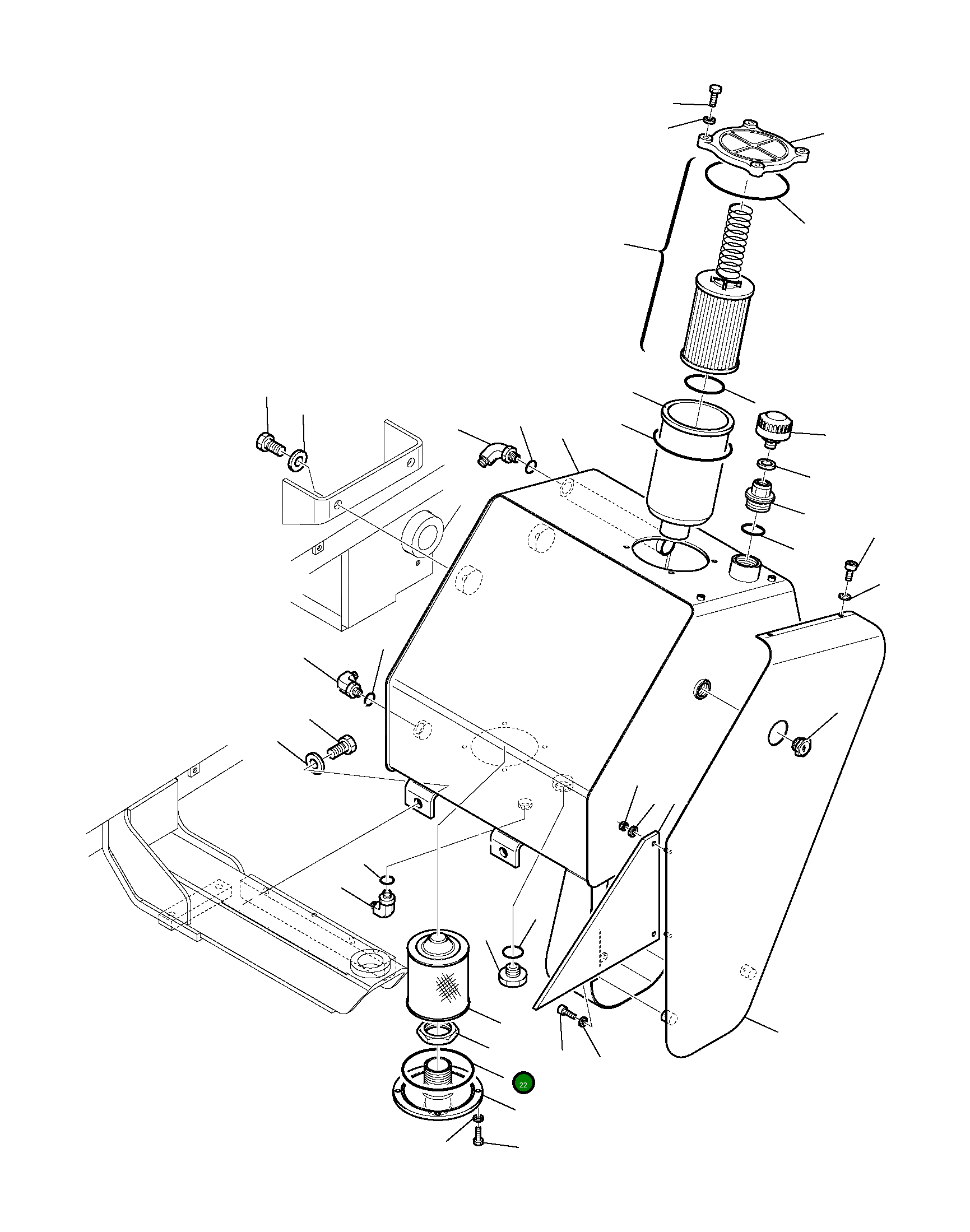 22