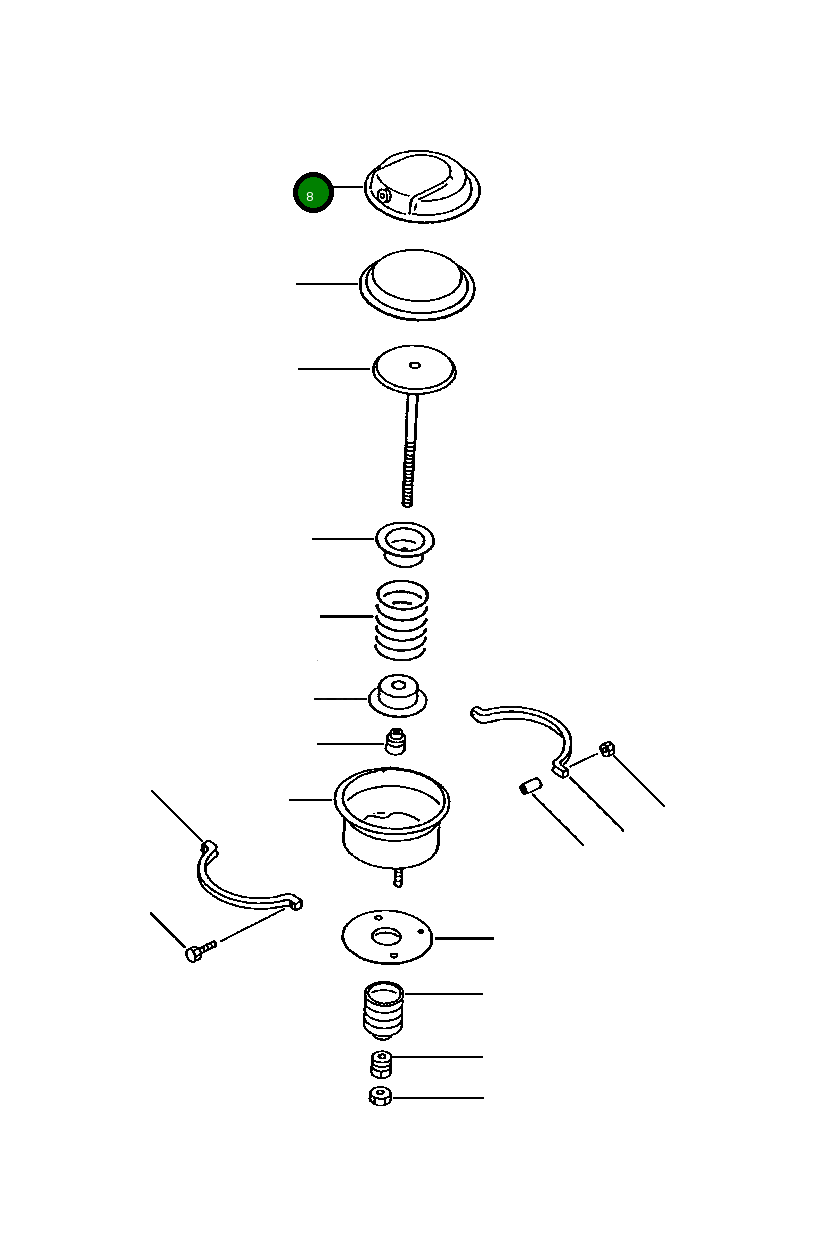 8