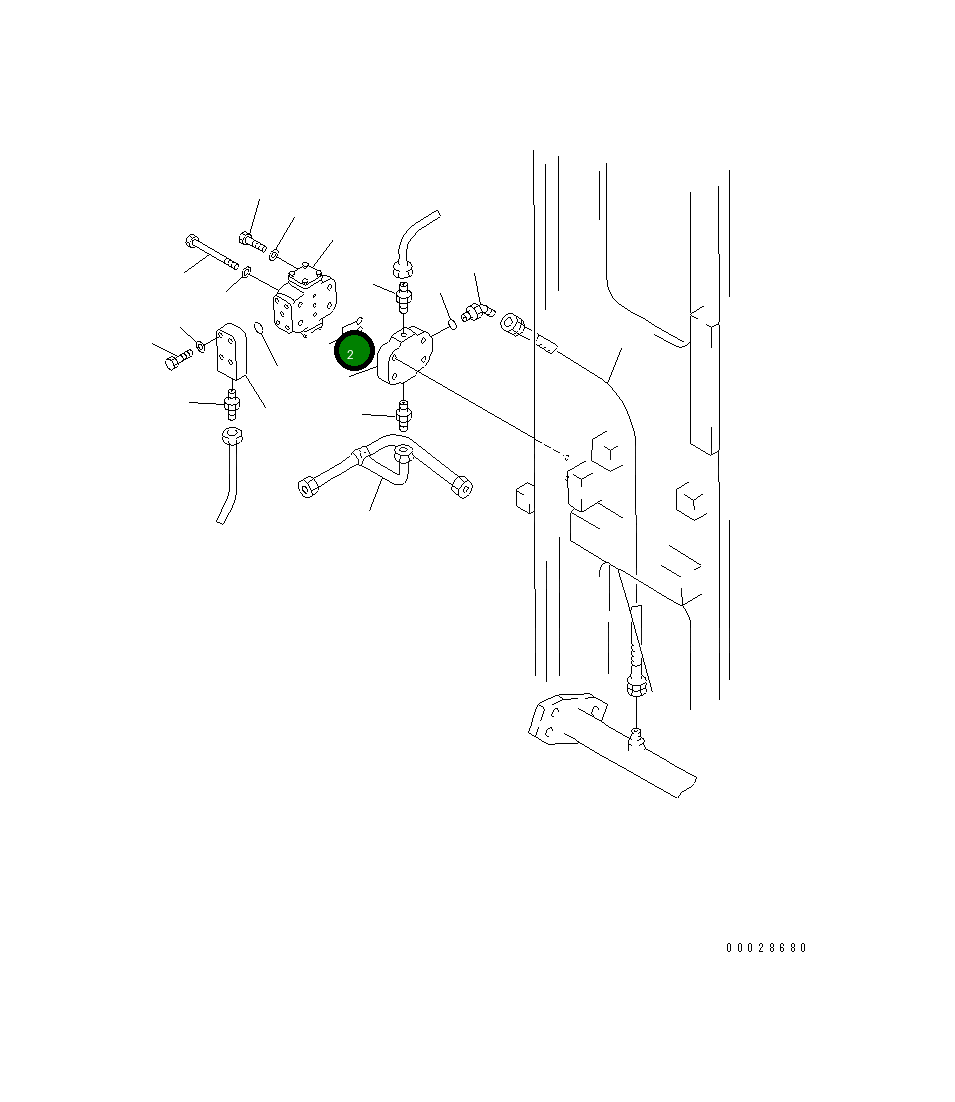 2

00028680