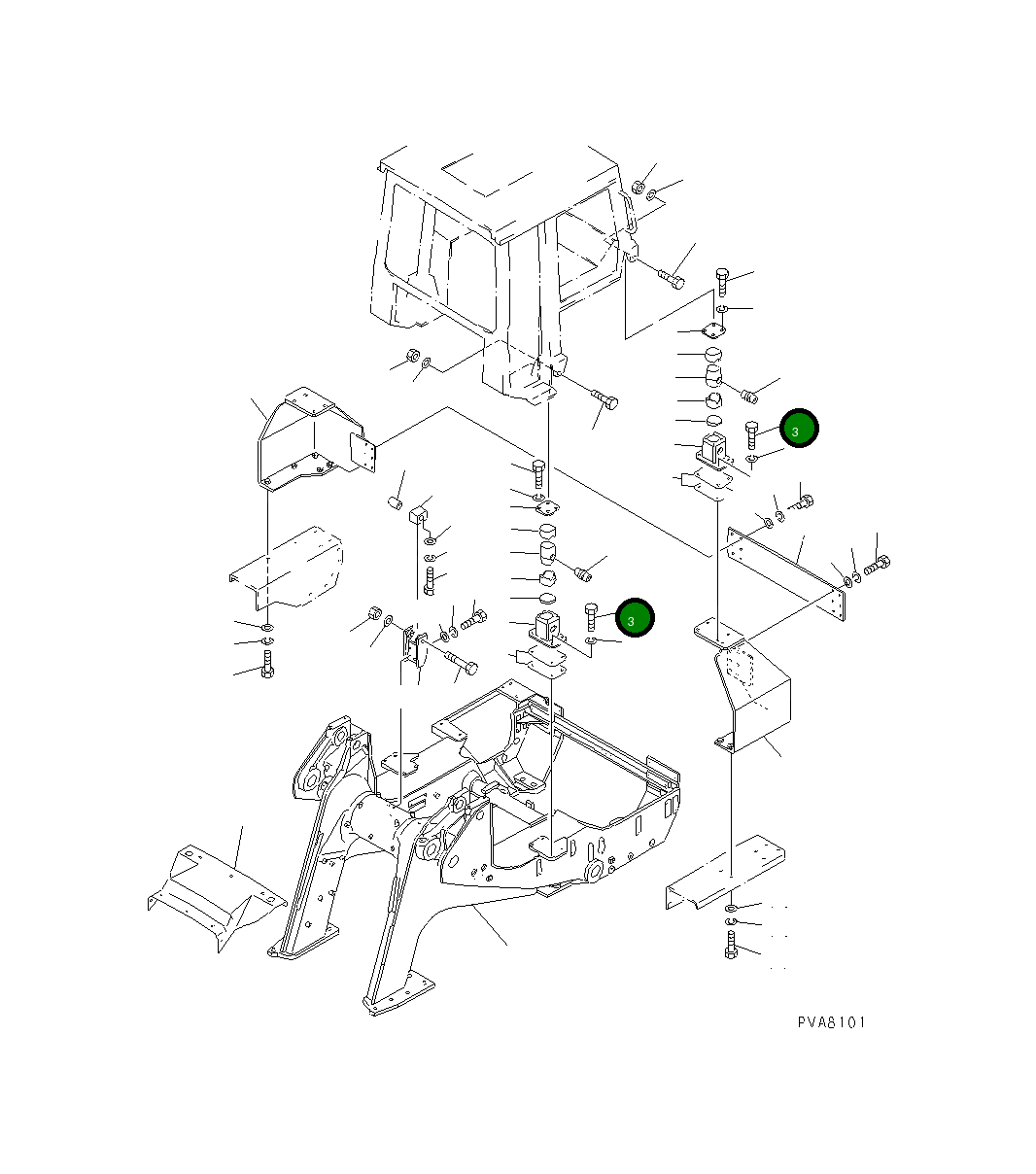 3

3

PVA8101