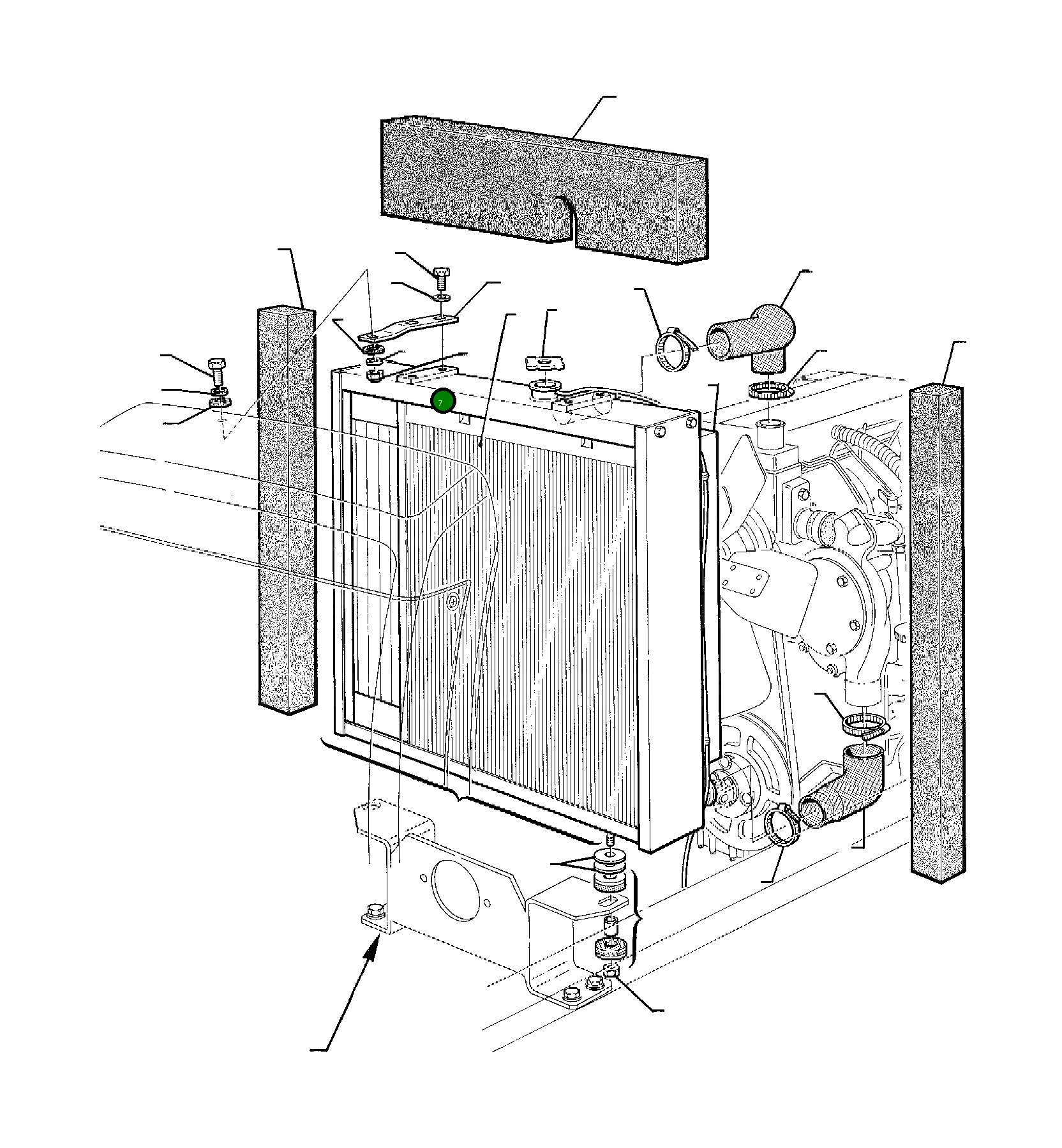 7