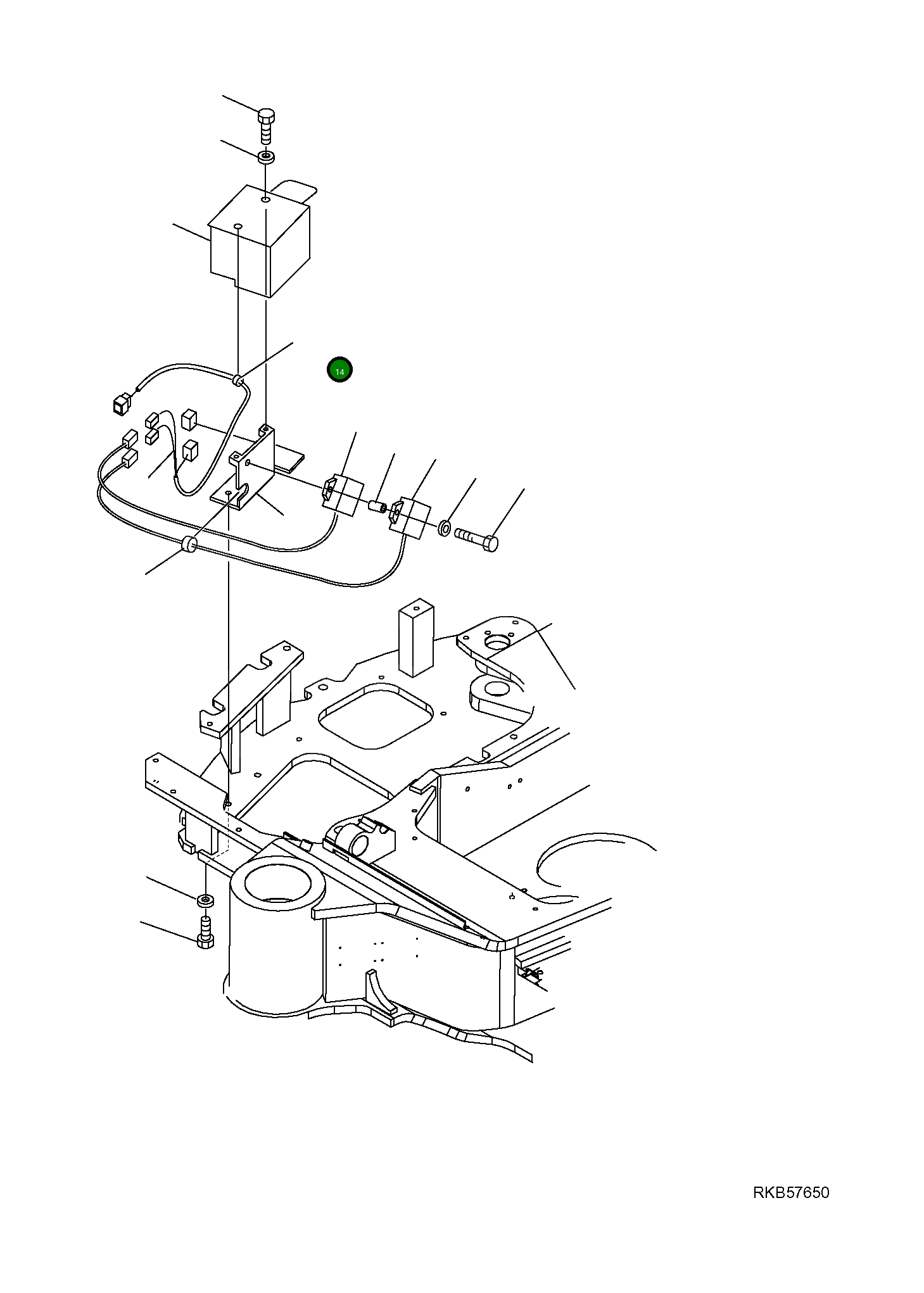 14

RKB57650