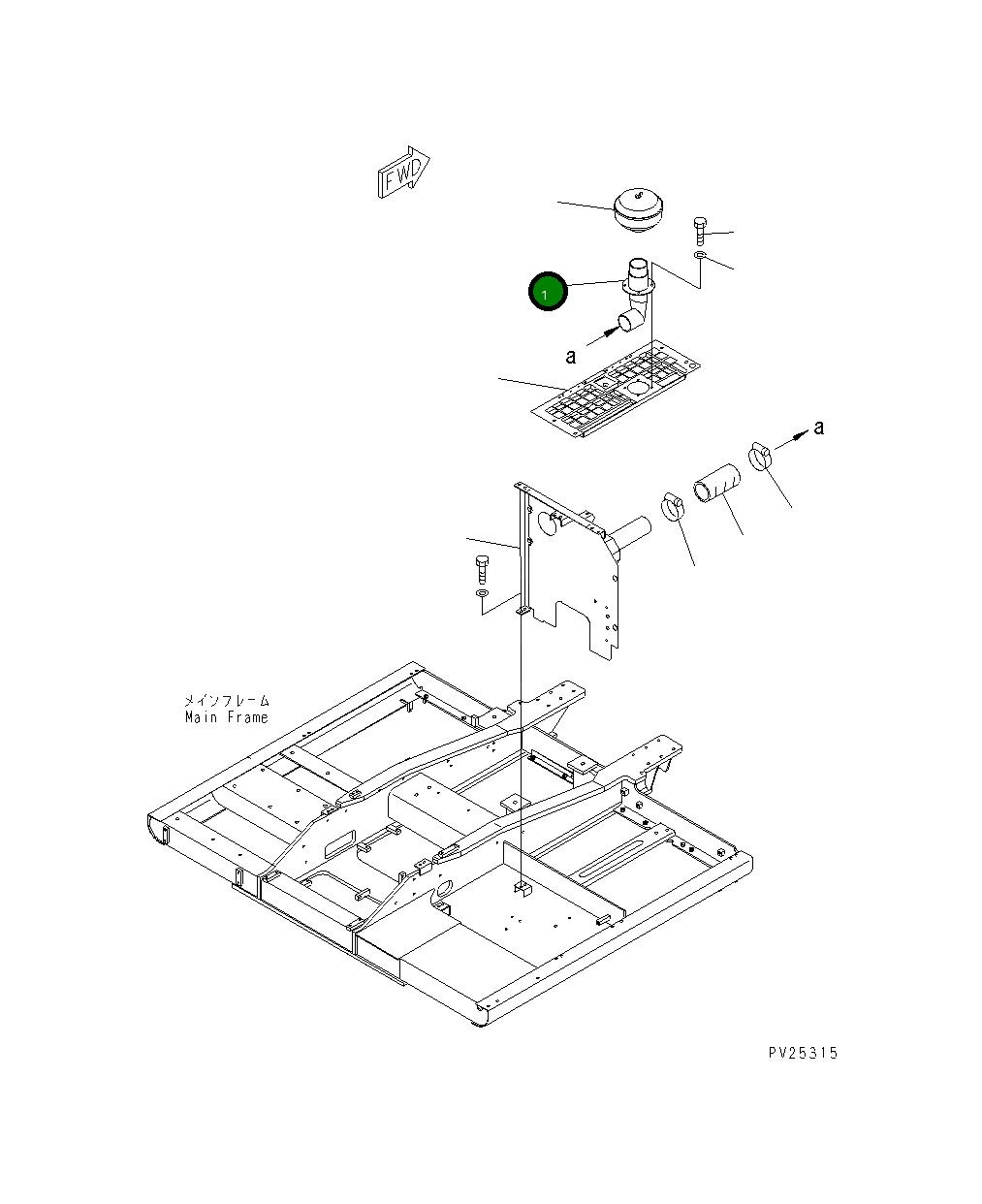 FWD

1

a

a

メインフレーム
Main Frame

PV25315