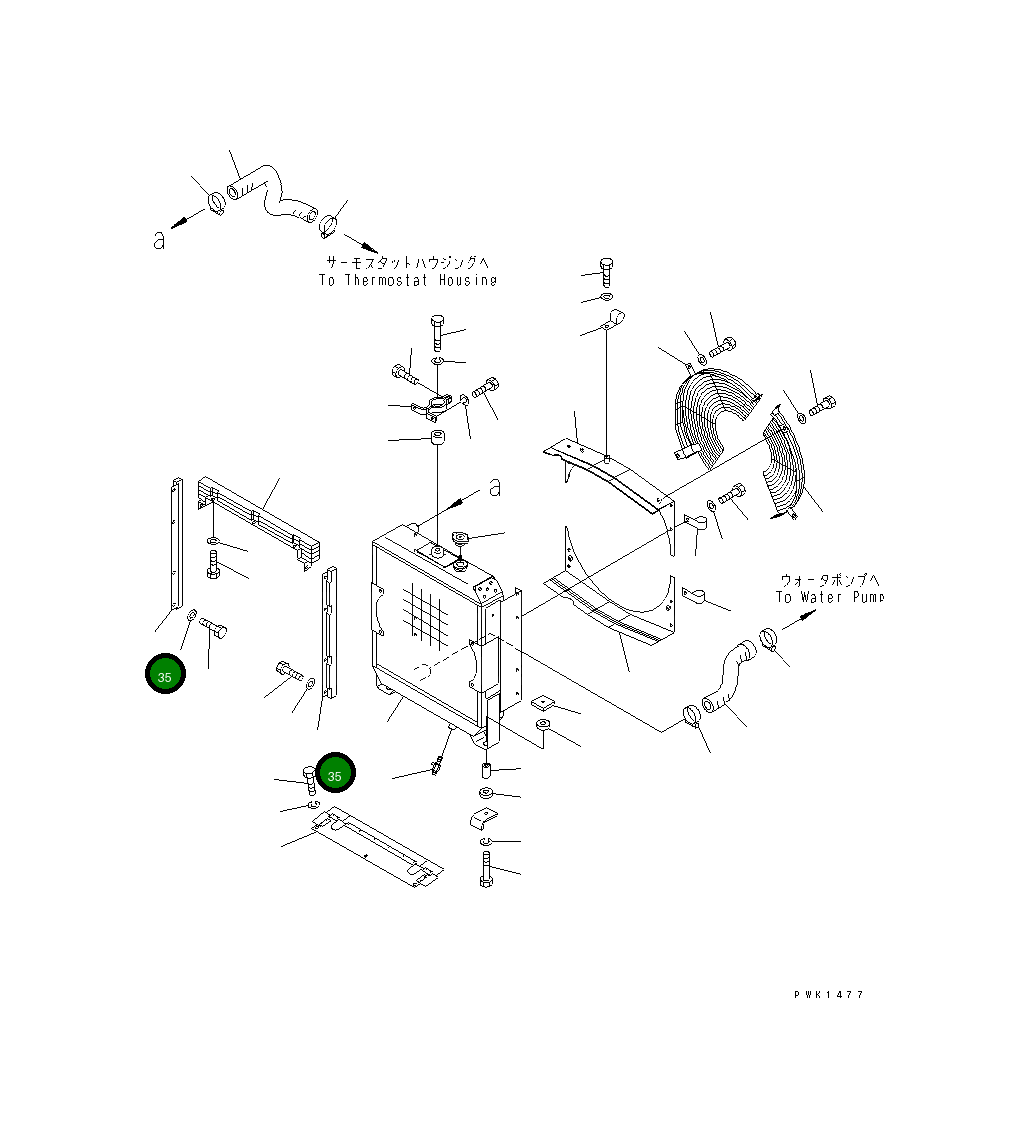 a

サーモスタットハウジングへ
To Thermostat Housing

a

ウォータポンプへ
To Water Pump

35

35

PWK1477