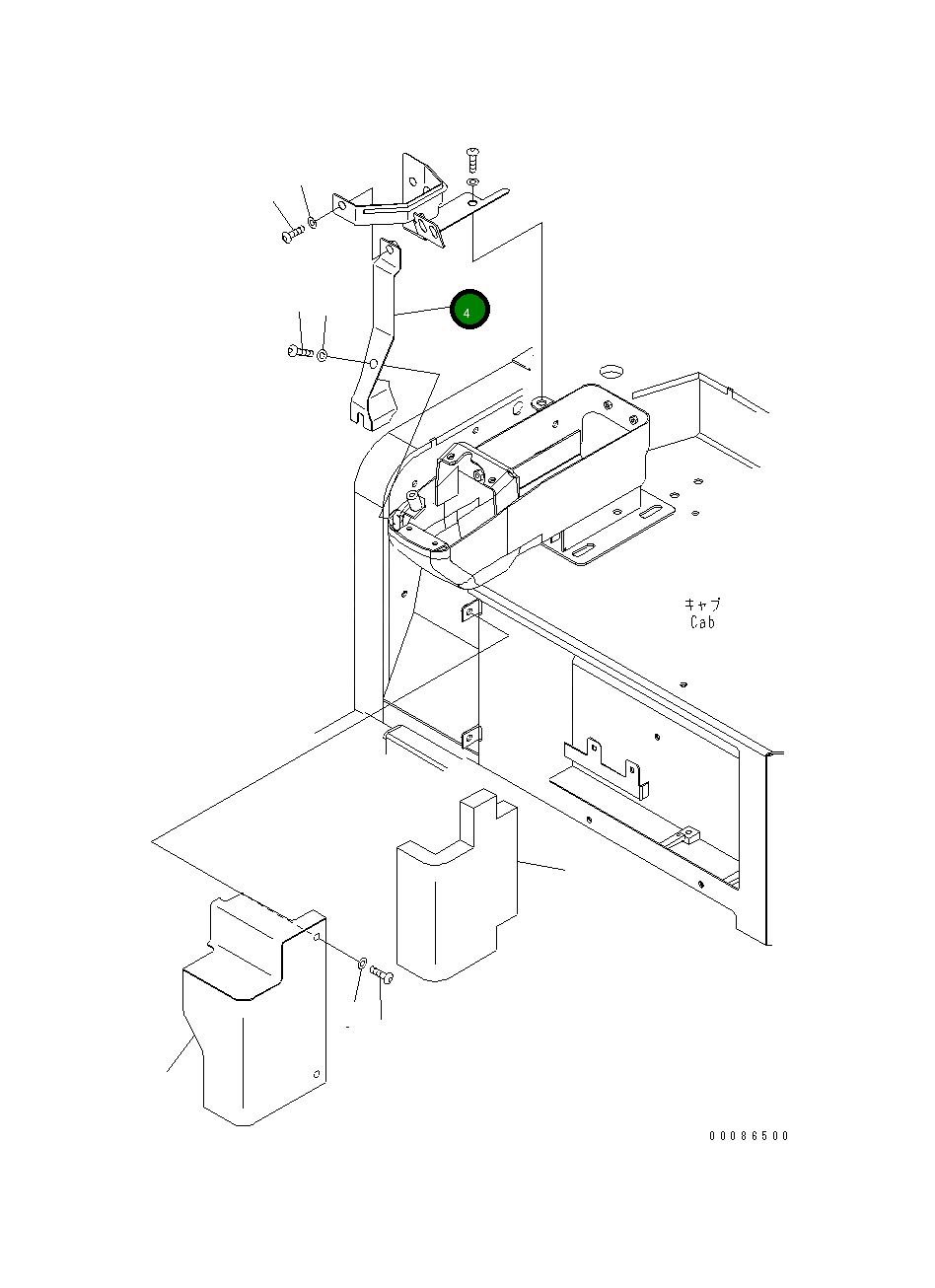 4

キャブ
Cab

00086500