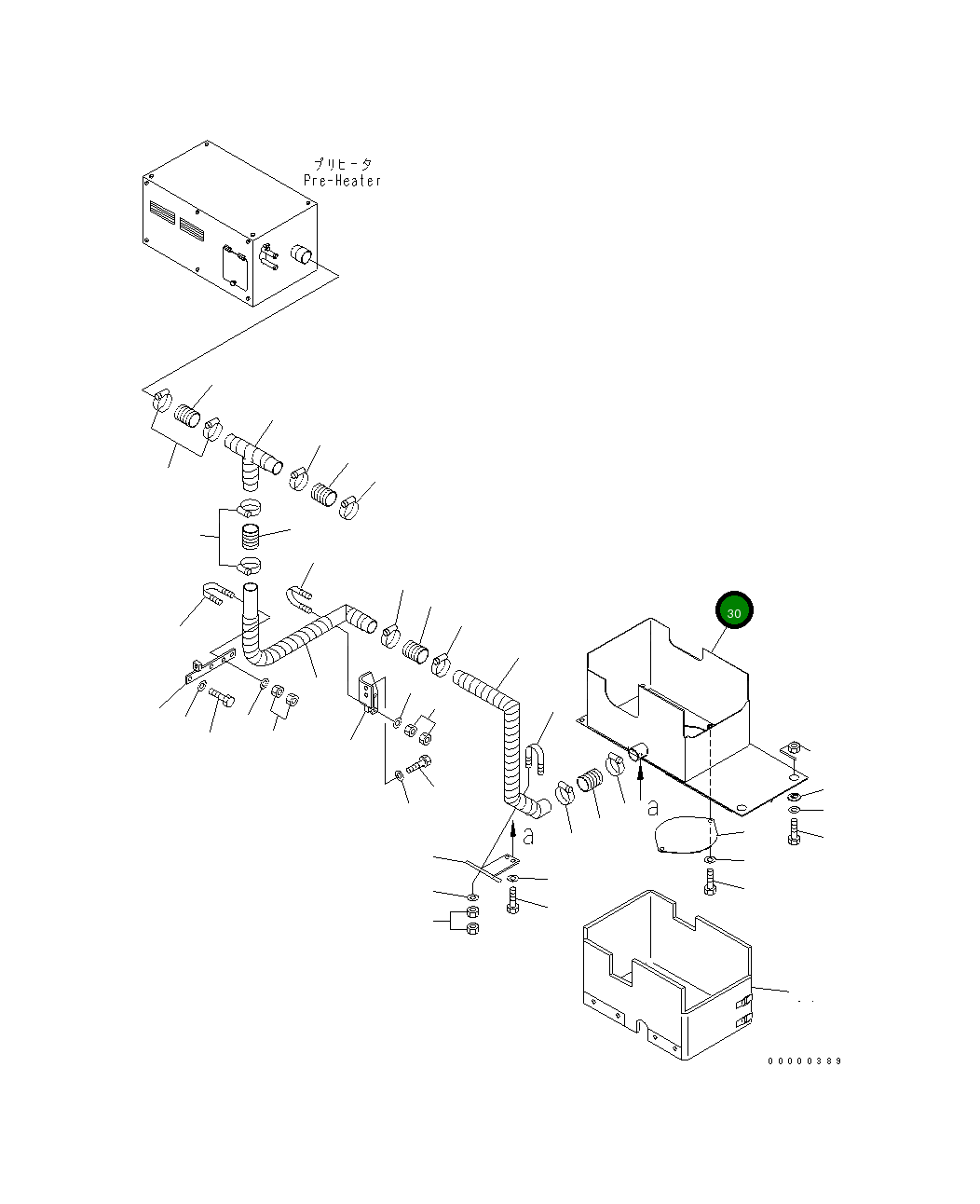 プリヒータ
Pre-Heater

30

a

a

00000389