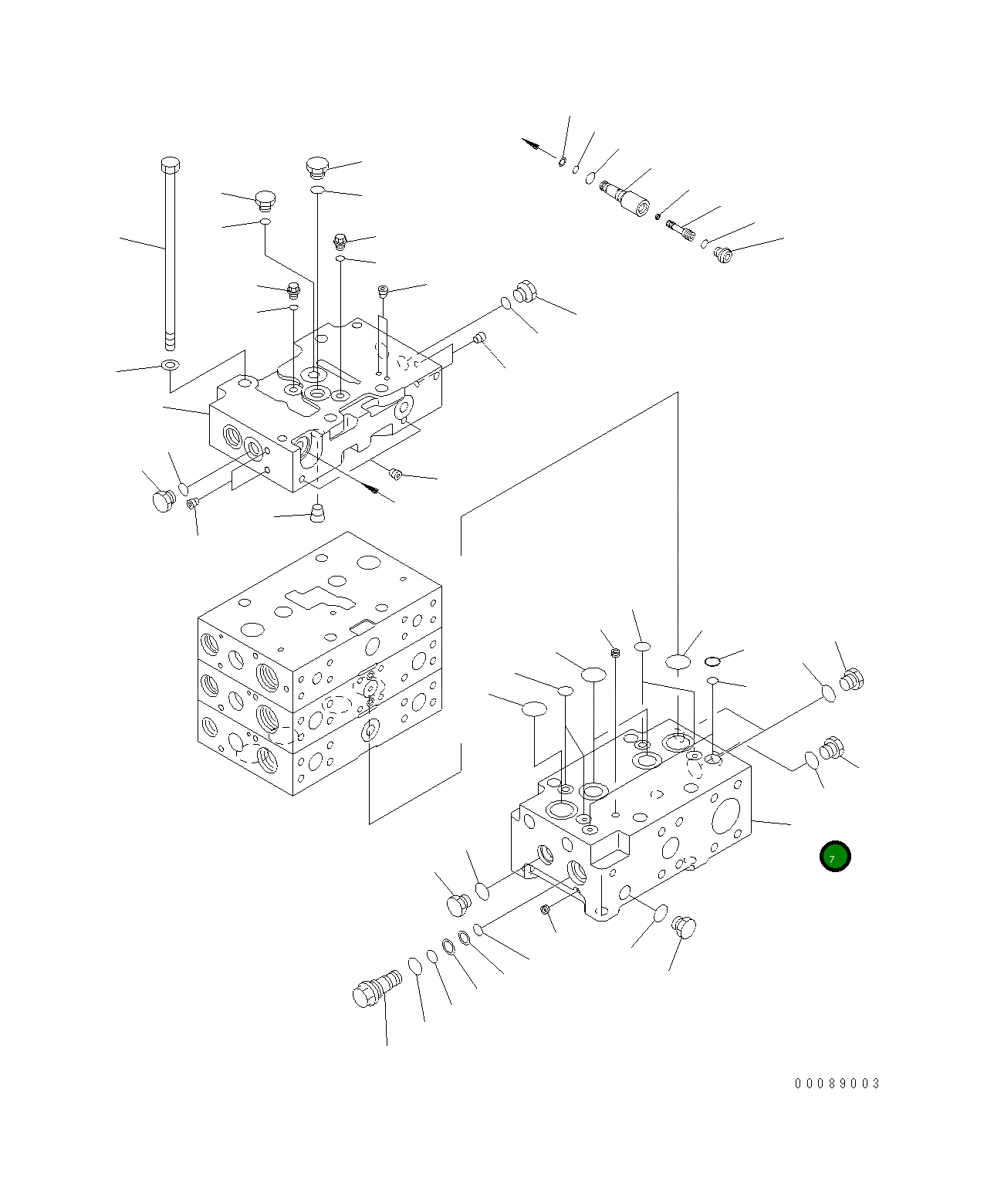 7

00089003