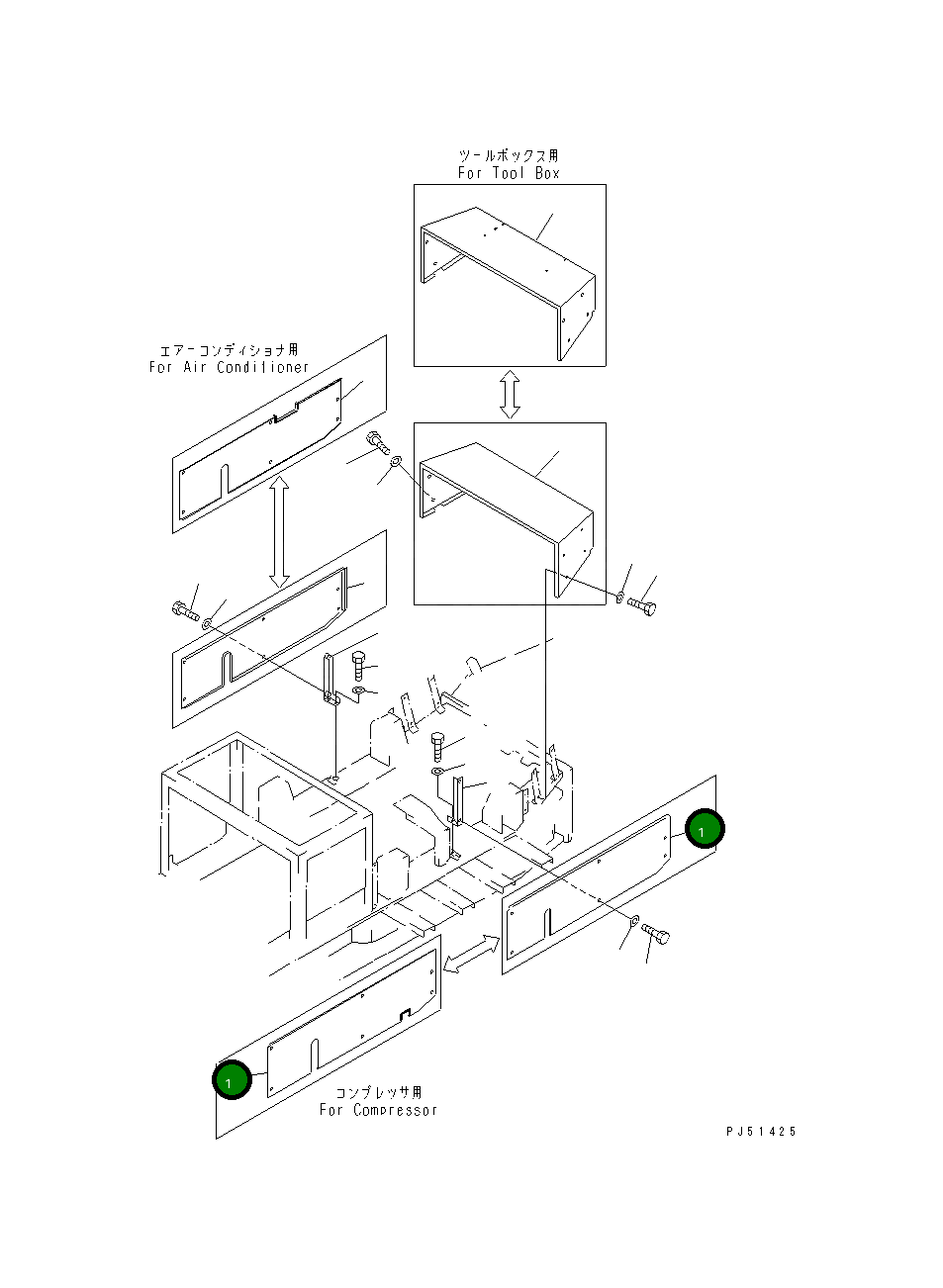 ツールボックス用
For Tool Box

エアーコンディショナ用
For Air Conditioner

1

1

コンプレッサ用
For Compressor

PJ51425