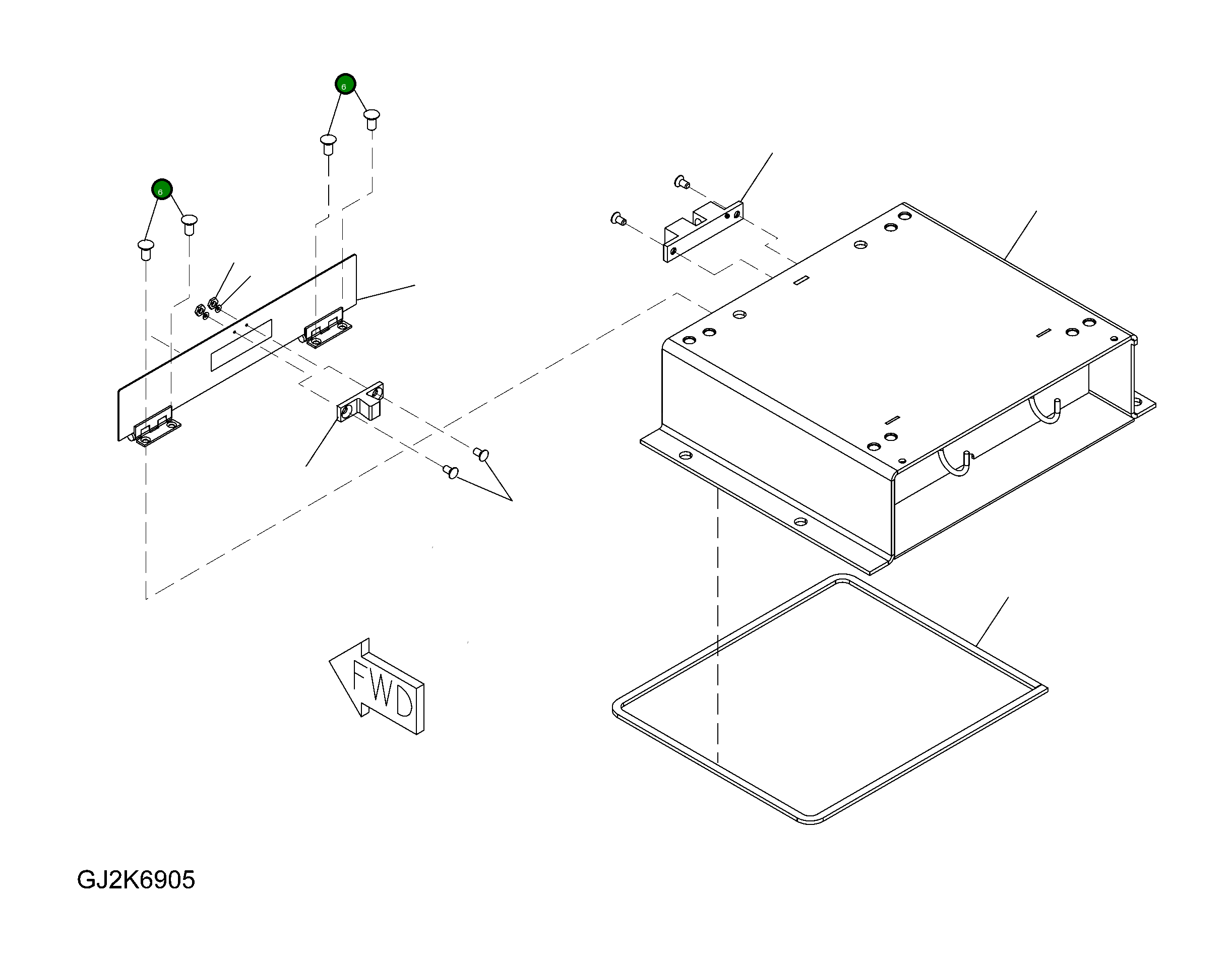 6
6
FWD
GJ2K6905