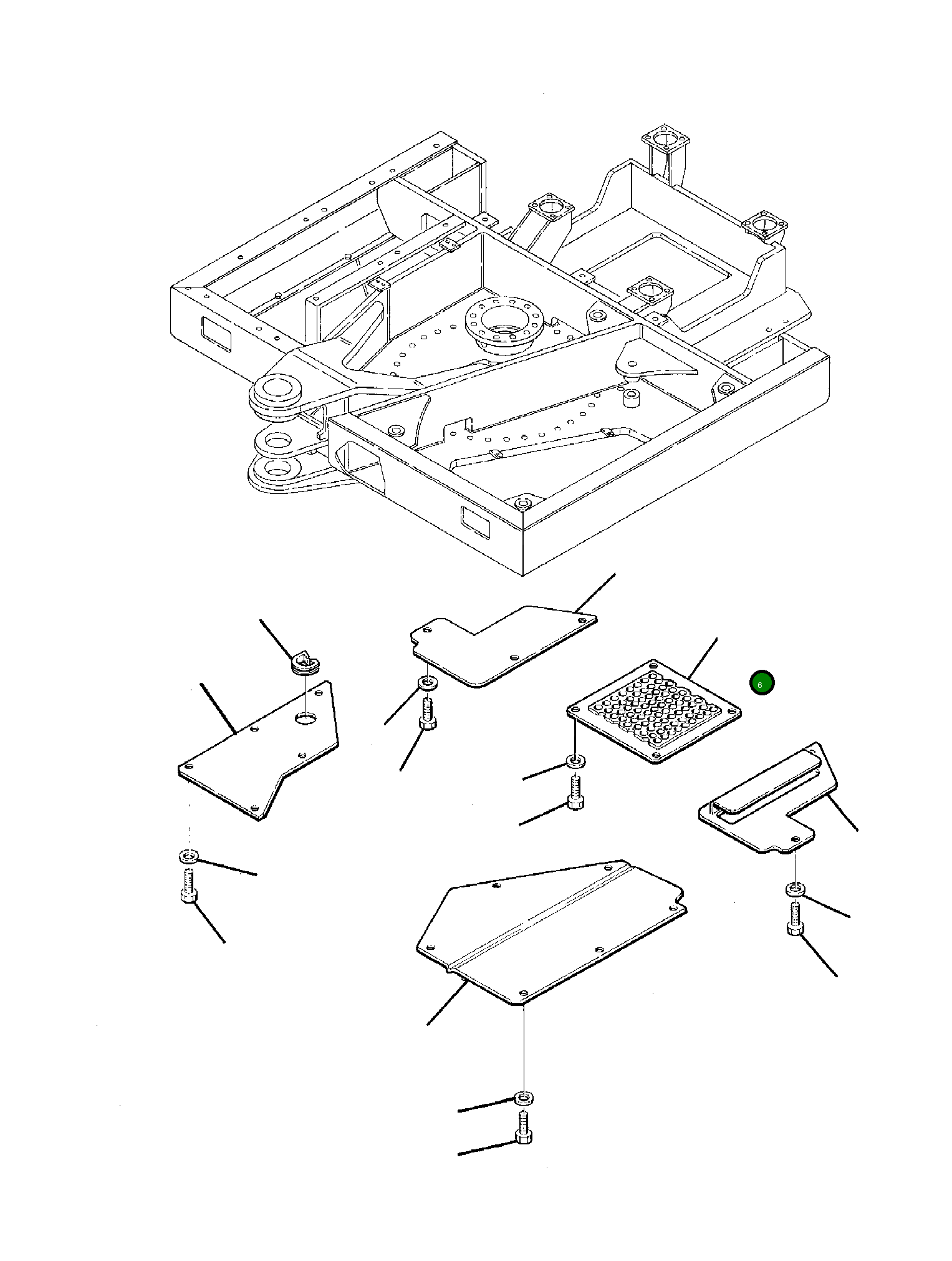 6