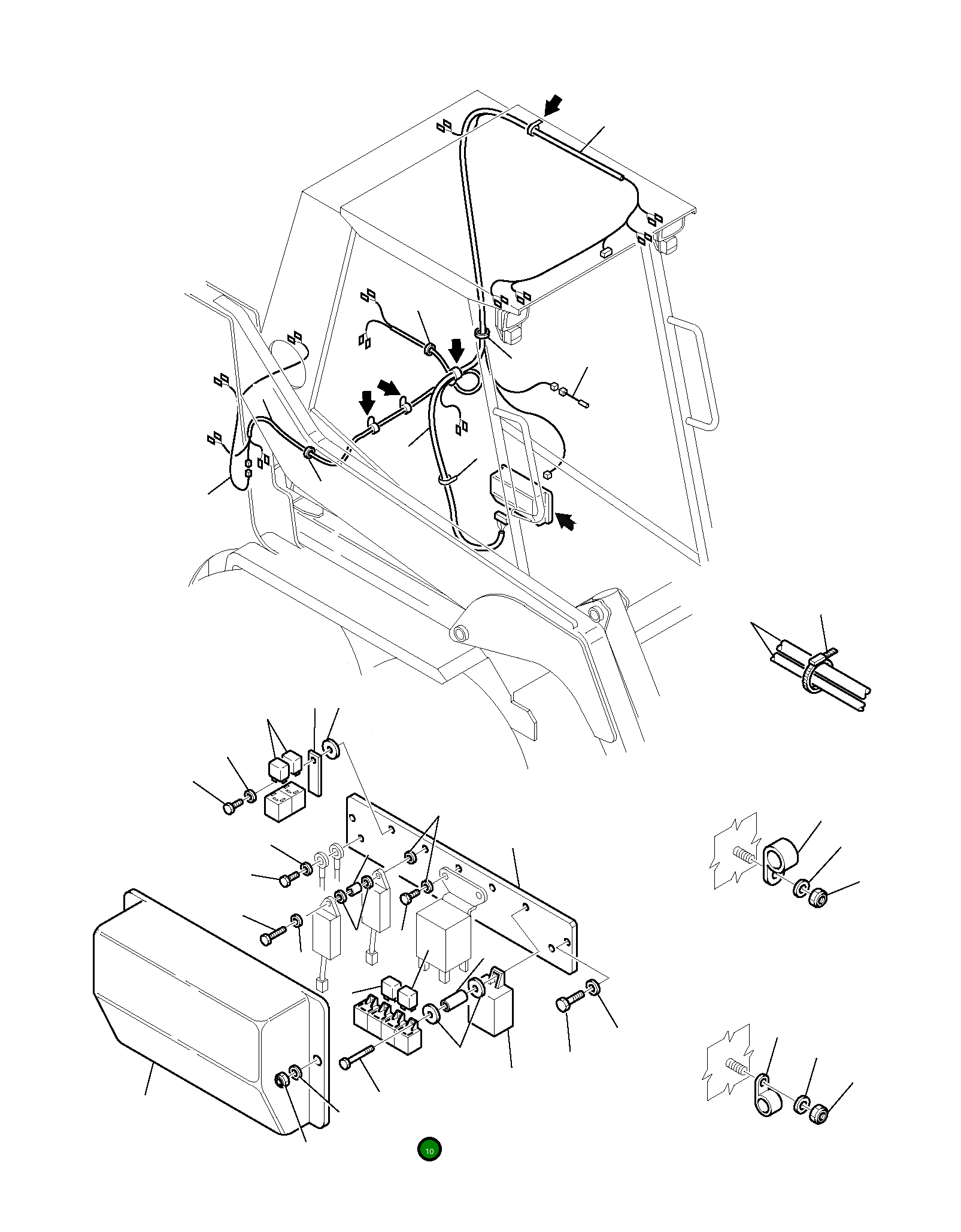 10