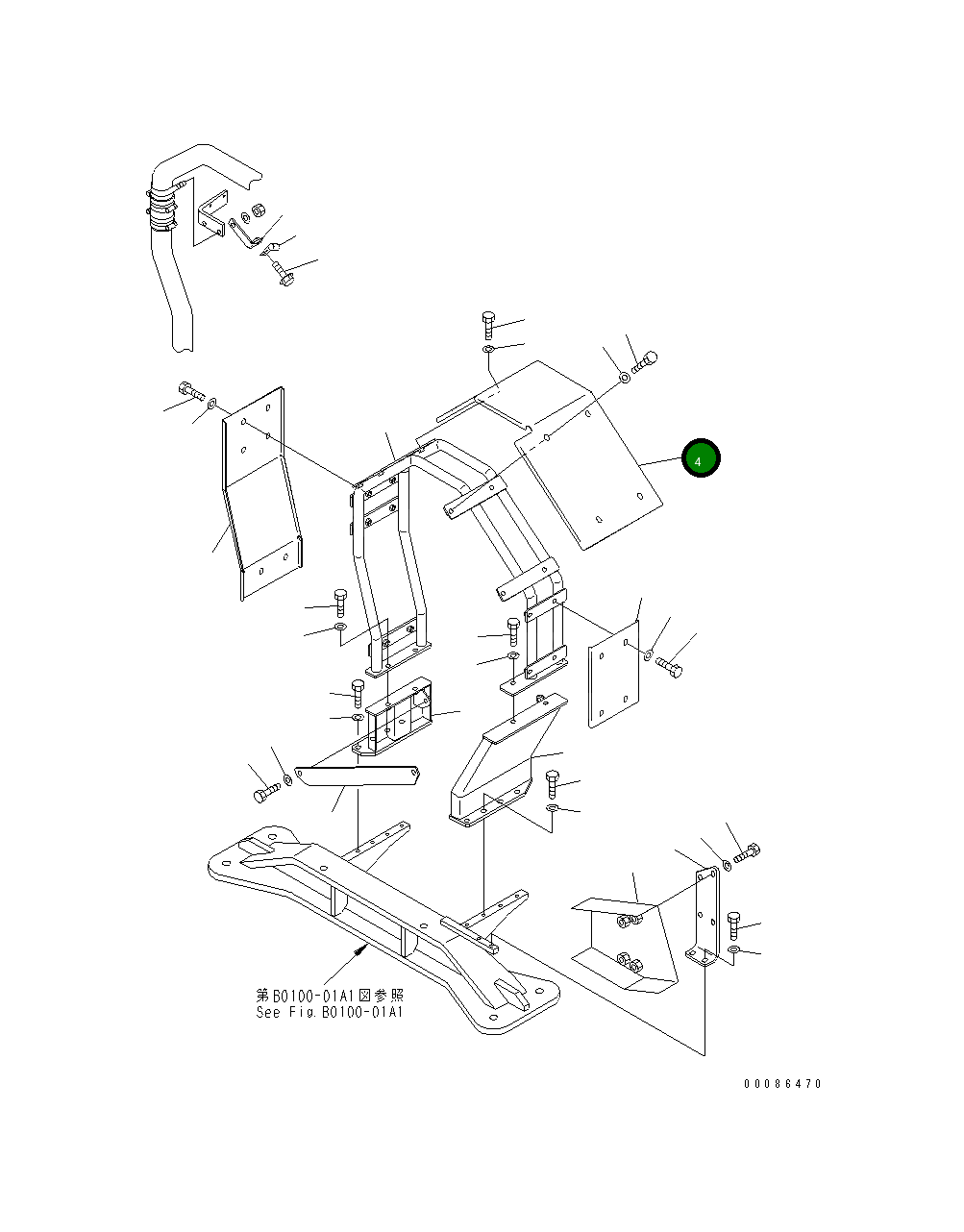 4

第B0100-01A1図参照
See Fig.B0100-01A1

00086470