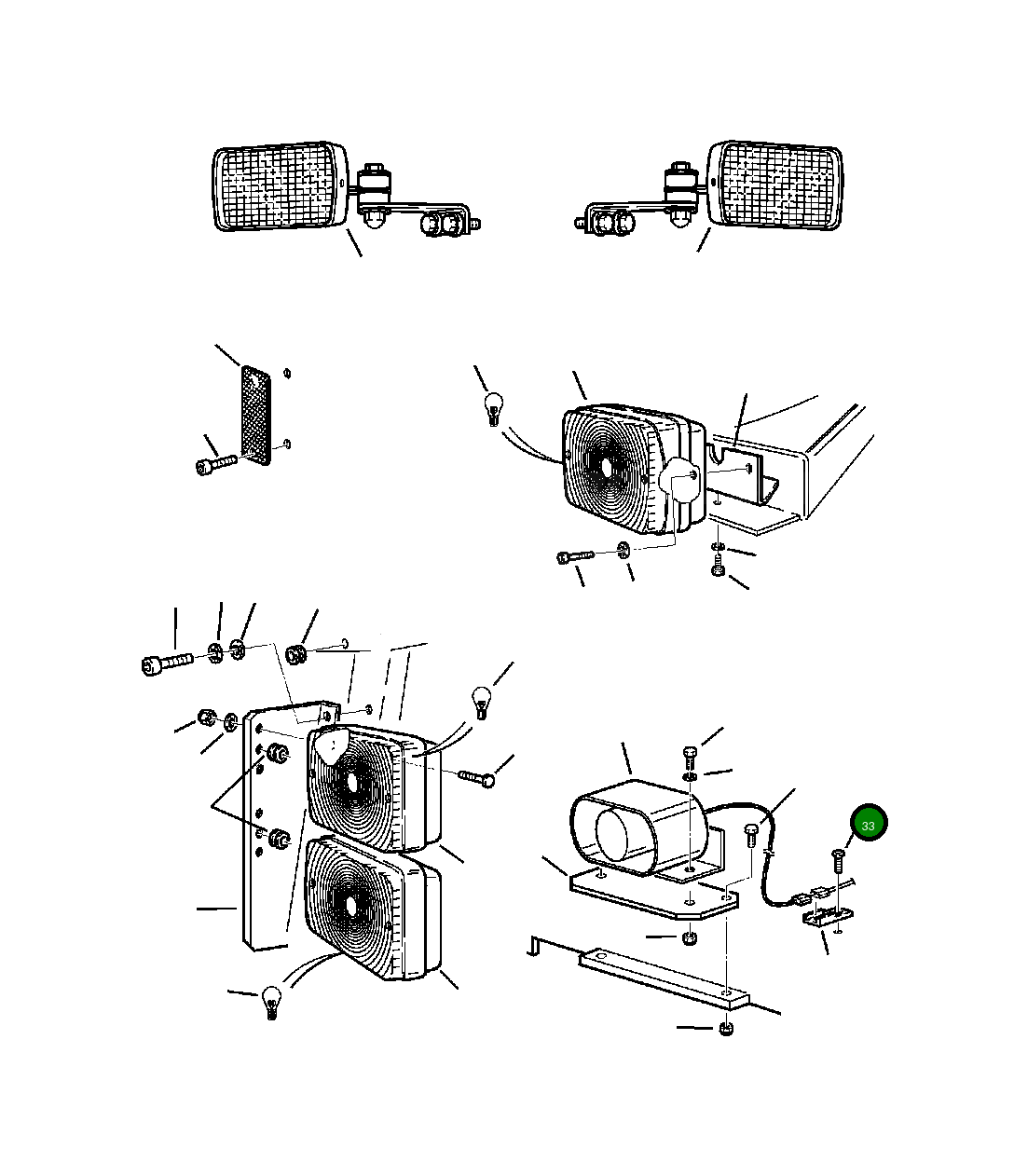 33