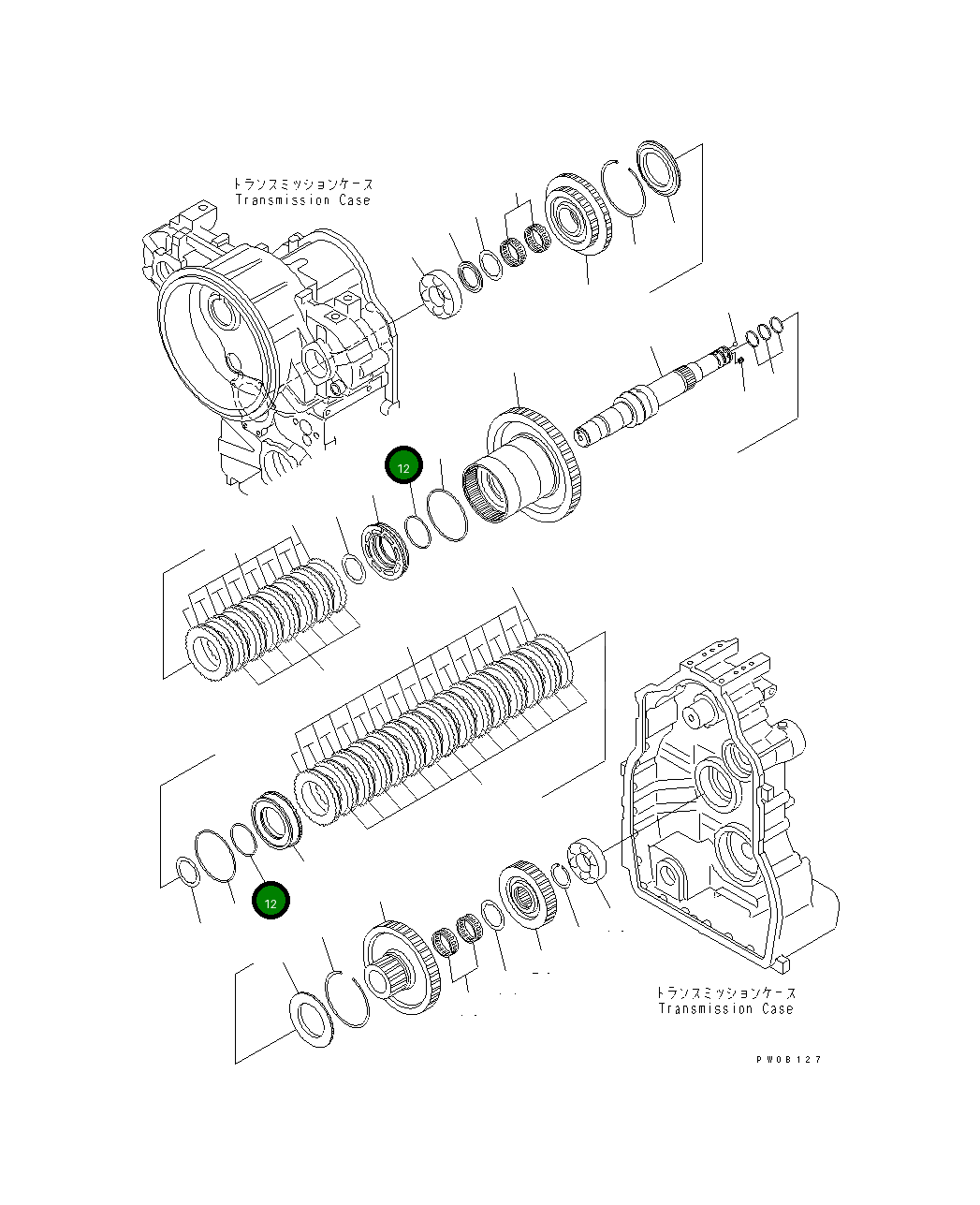 トランスミッションケース
Transmission Case

12

12

トランスミッションケース
Transmission Case

PW0B127